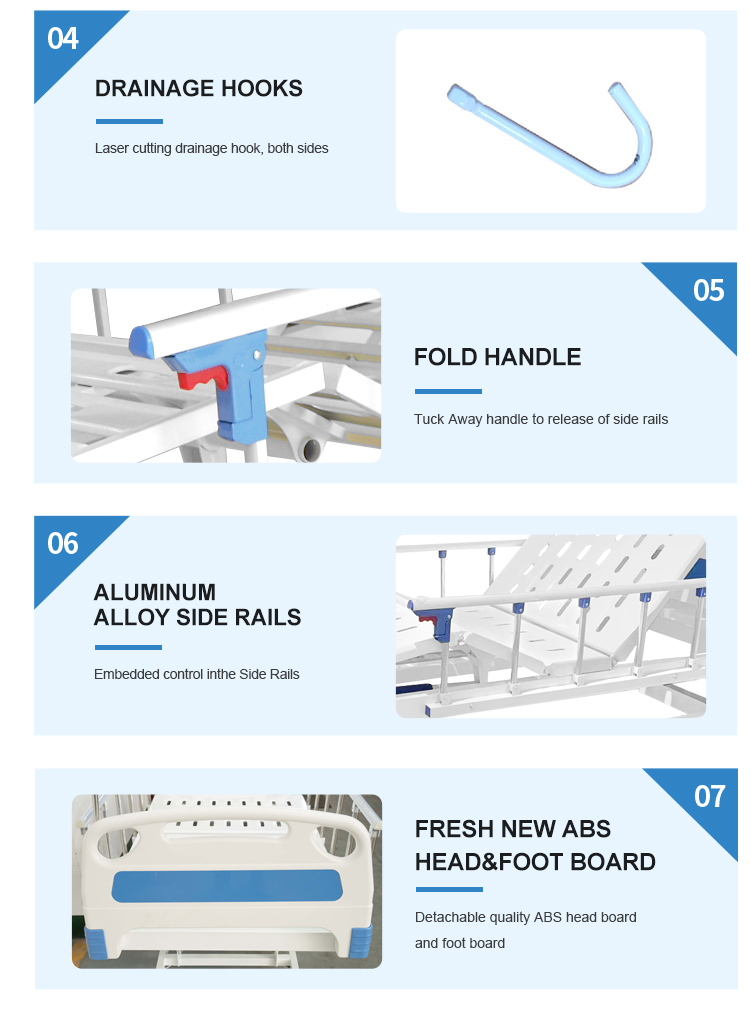 04

DRAINAGE HOOKS

Laser cutting drainage hook, both sides

05

FOLD HANDLE

Tuck Away handle to release of side rails

06

ALUMINUM ALLOY SIDE RAILS

Embedded control inthe Side Rails

07

FRESH NEW ABS HEAD&FOOT BOARD

Detachable quality ABS head board and foot board