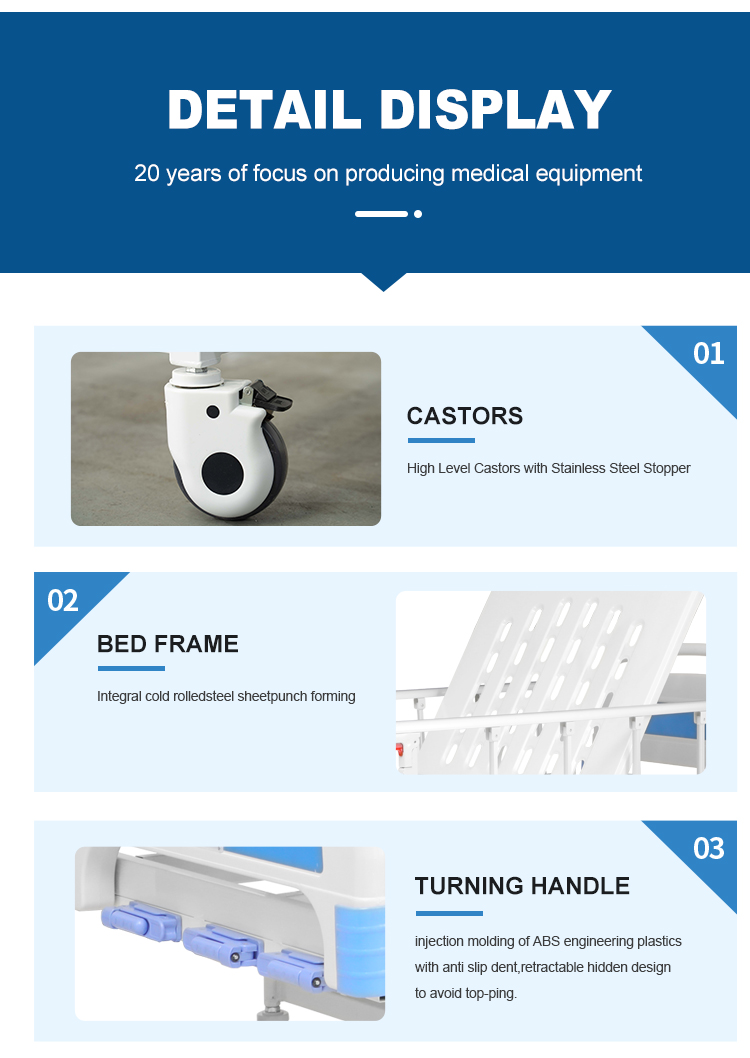 DETAIL DISPLAY

20 years of focus on producing medical equipment

01

CASTORS

High Level Castors with Stainless Steel Stopper

02

BED FRAME

Integral cold rolledsteel sheetpunch forming

03

TURNING HANDLE

injection molding of ABS engineering plastics with anti slip dent,retractable hidden design to avoid top-ping.