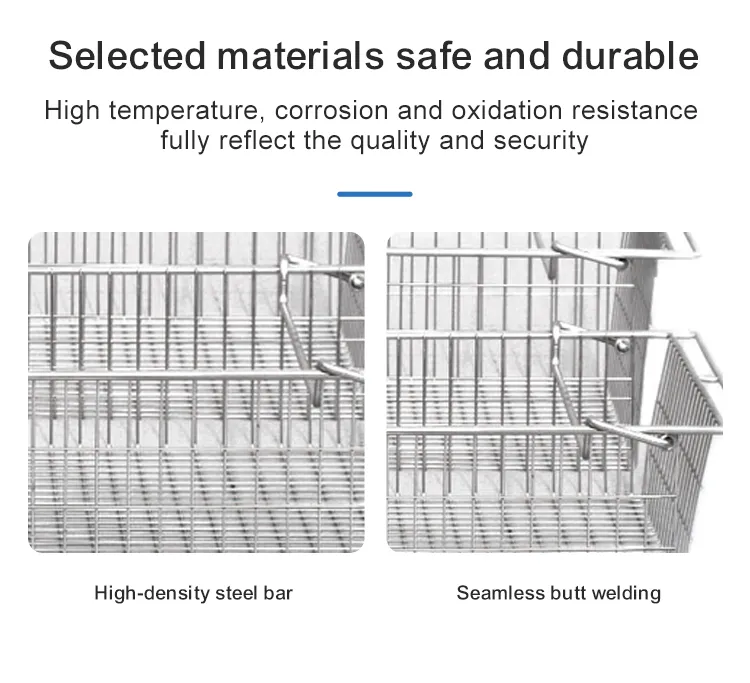 Selected materials safe and durable

High temperature, corrosion and oxidation resistance fully reflect the quality and security

High-density steel bar

Seamless butt welding