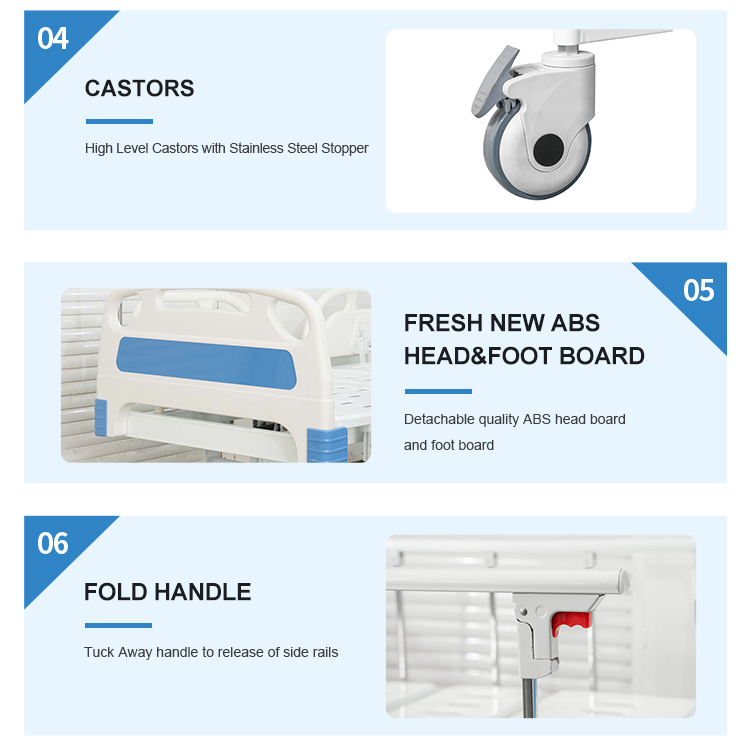 04

CASTORS

High Level Castors with Stainless Steel Stopper

05

FRESH NEW ABS HEAD&FOOT BOARD

Detachable quality ABS head board and foot board

06

FOLD HANDLE

Tuck Away handle to release of side rails