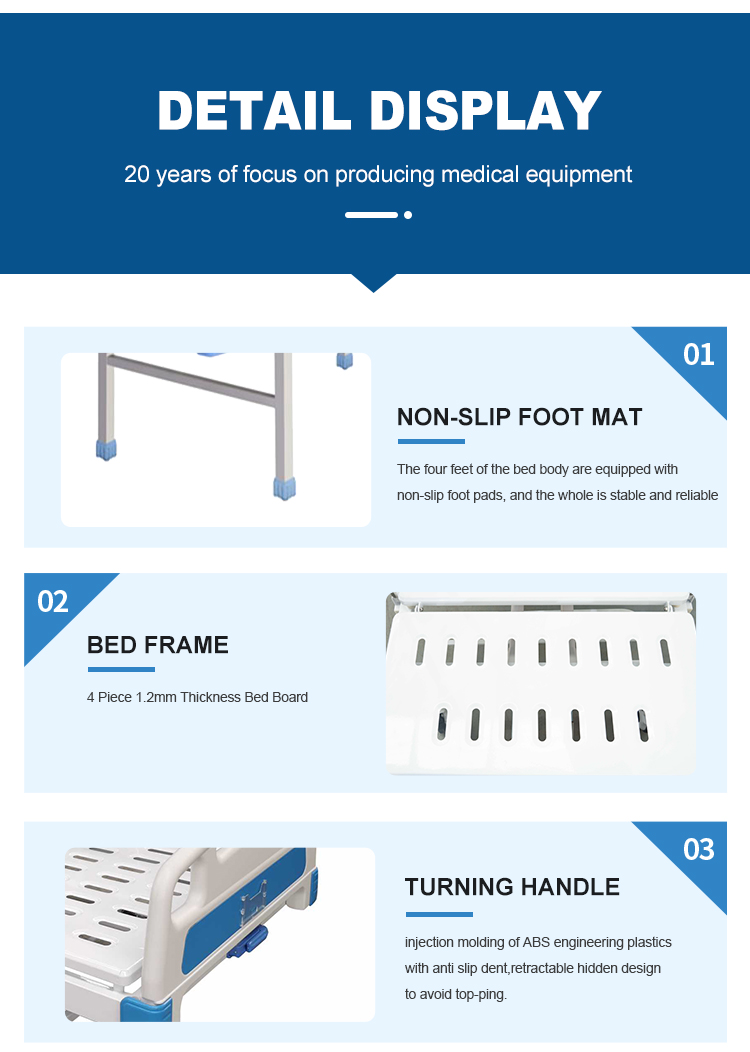 DETAIL DISPLAY

20 years of focus on producing medical equipment

01

NON-SLIP FOOT MAT

The four feet of the bed body are equipped with non-slip foot pads, and the whole is stable and reliable

02

BED FRAME

4 Piece 1.2mm Thickness Bed Board

03

TURNING HANDLE

injection molding of ABS engineering plastics with anti slip dent,retractable hidden design to avoid top-ping.