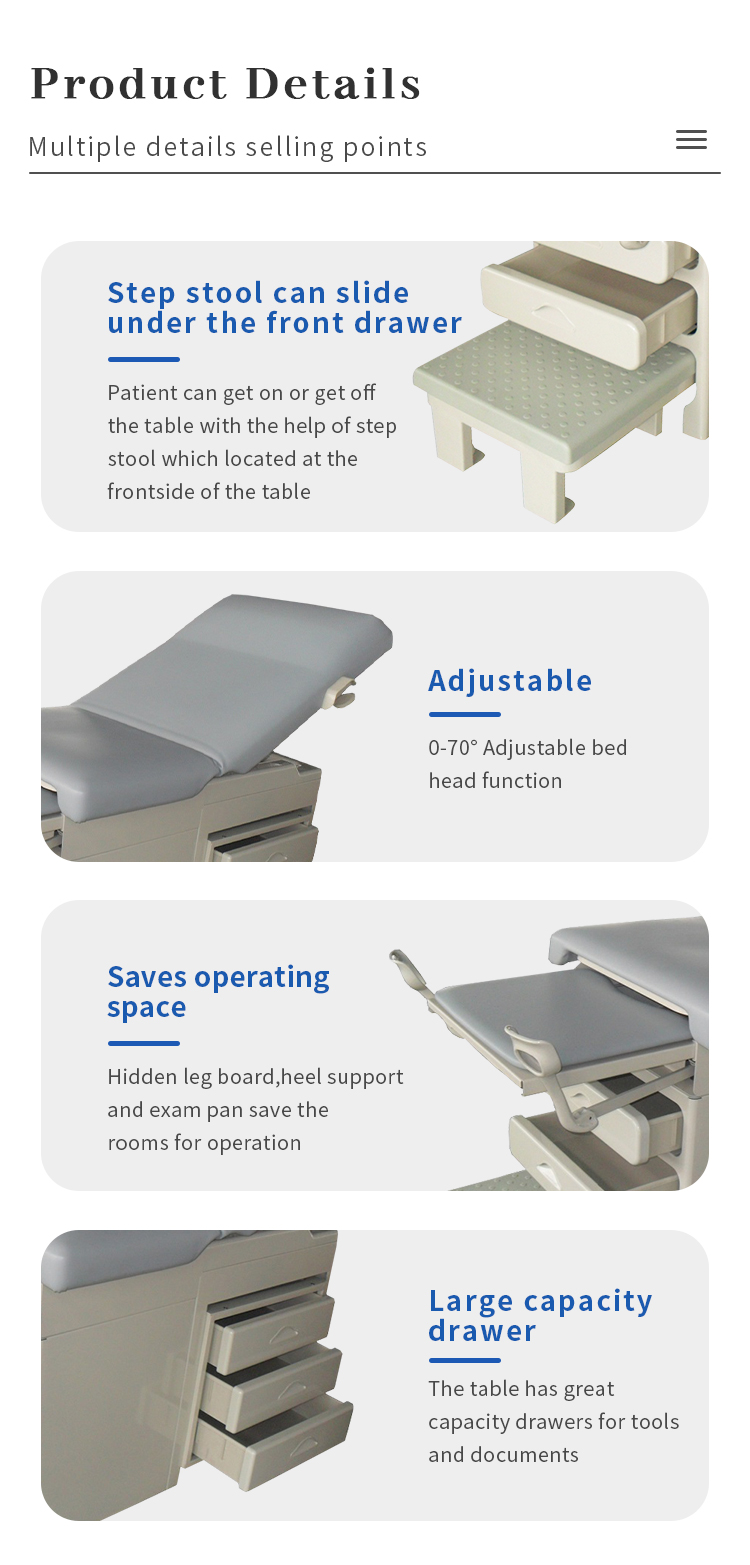 Product Details

Multiple details selling points

Step stool can slide under the front drawer

Patient can get on or get off the table with the help of step stool which located at the frontside of the table

Adjustable

0-70° Adjustable bed head function

Saves operating space

Hidden leg board,heel support and exam pan save the rooms for operation

Large capacity drawer

The table has great capacity drawers for tools and documents