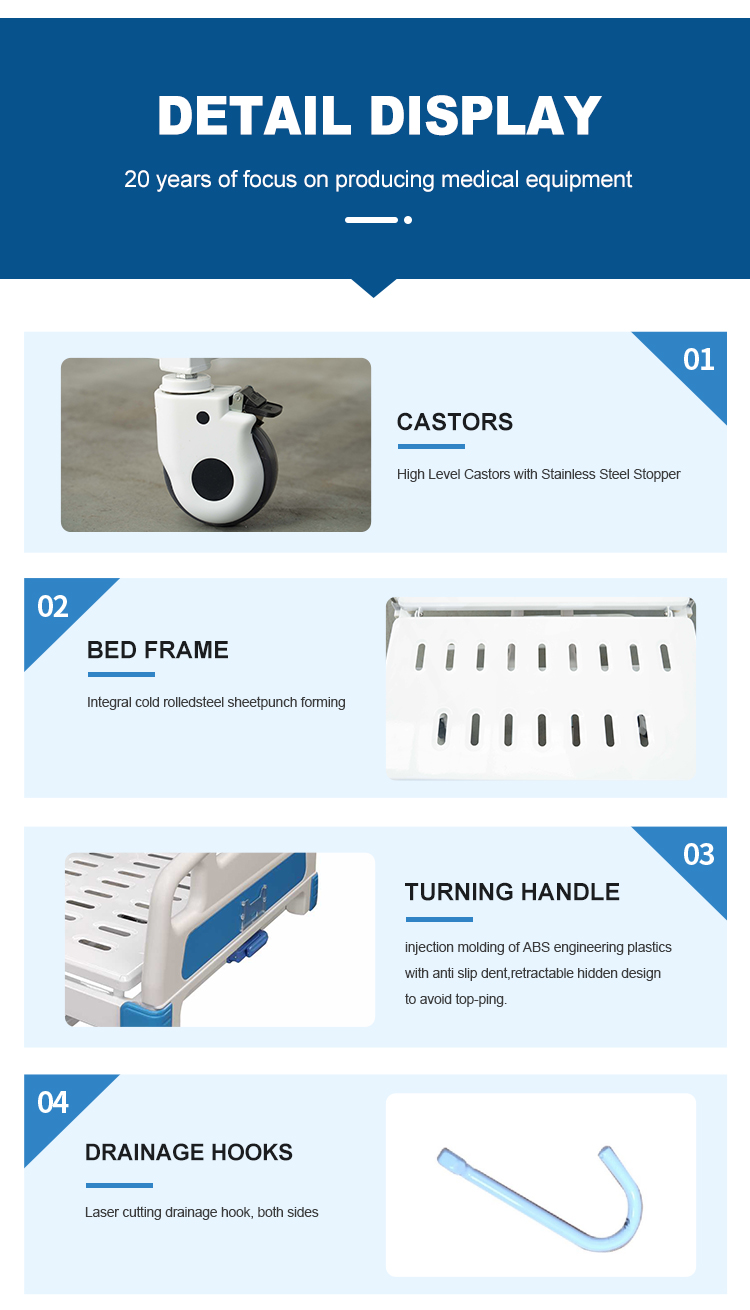 DETAIL DISPLAY

20 years of focus on producing medical equipment

01

CASTORS

High Level Castors with Stainless Steel Stopper

02

BED FRAME

Integral cold rolledsteel sheetpunch forming

03

TURNING HANDLE

injection molding of ABS engineering plastics with anti slip dent,retractable hidden design to avoid top-ping.

04

DRAINAGE HOOKS

Laser cutting drainage hook, both sides