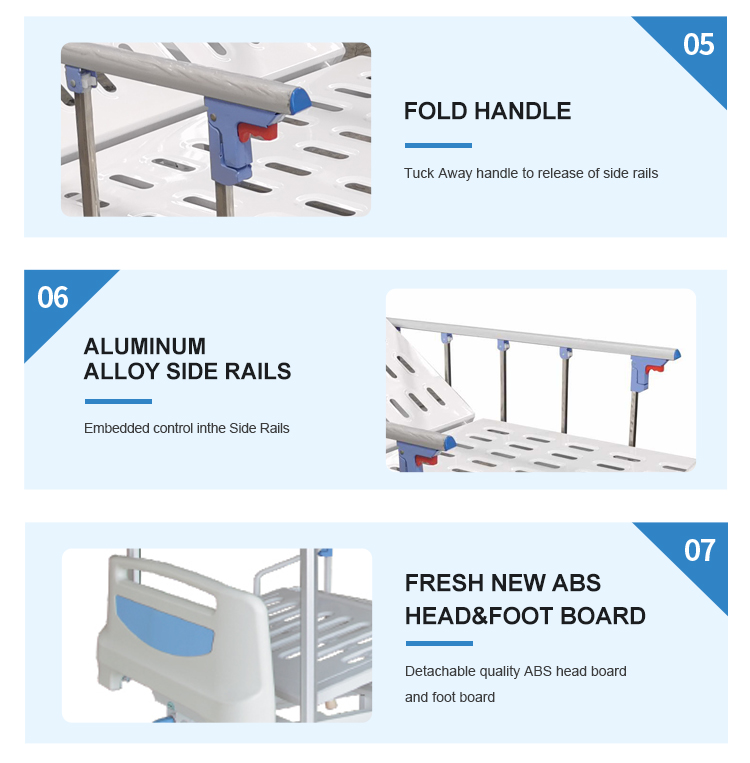 05

FOLD HANDLE

Tuck Away handle to release of side rails

06

ALUMINUM ALLOY SIDE RAILS

Embedded control inthe Side Rails

07

FRESH NEW ABS HEAD&FOOT BOARD

Detachable quality ABS head board and foot board