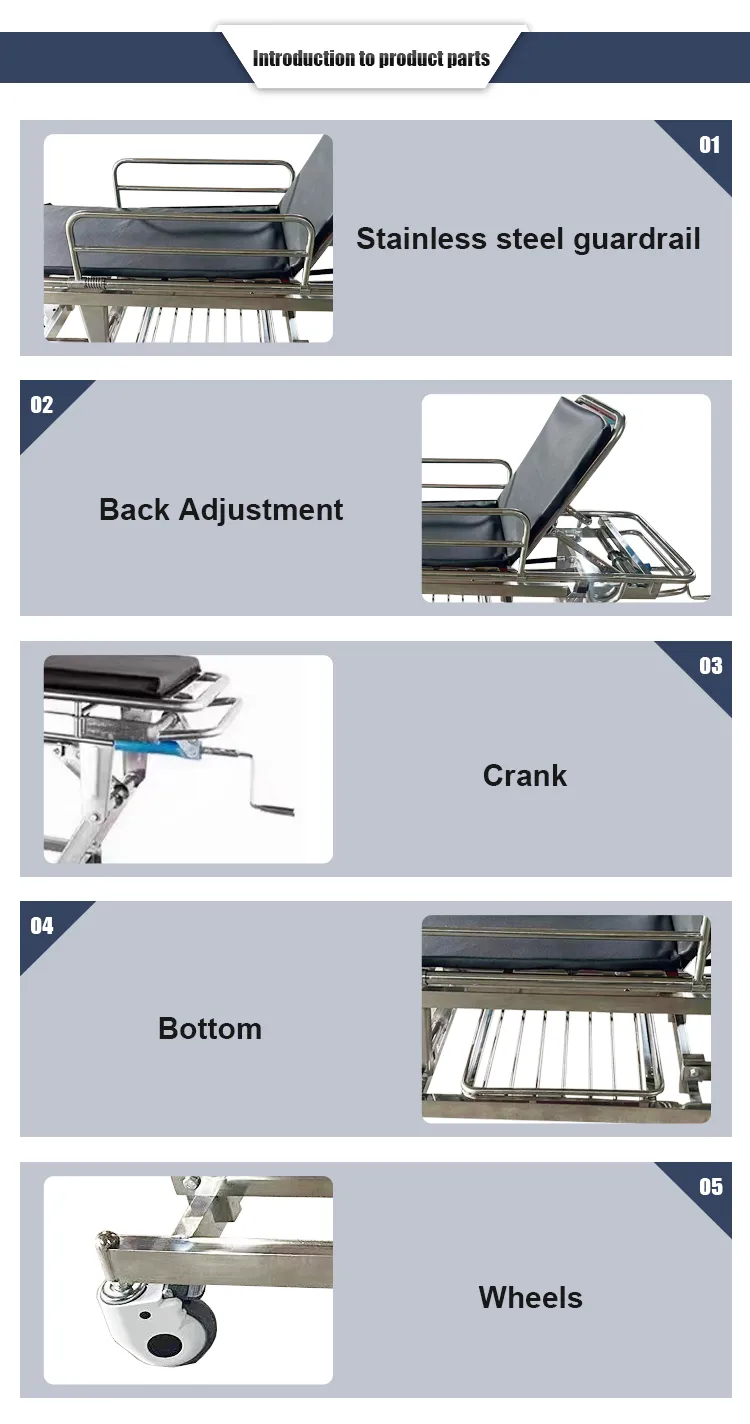 Introduction to product parts

01

Stainless steel guardrail

02

Back Adjustment

03

Crank

04

Bottom

05

Wheels