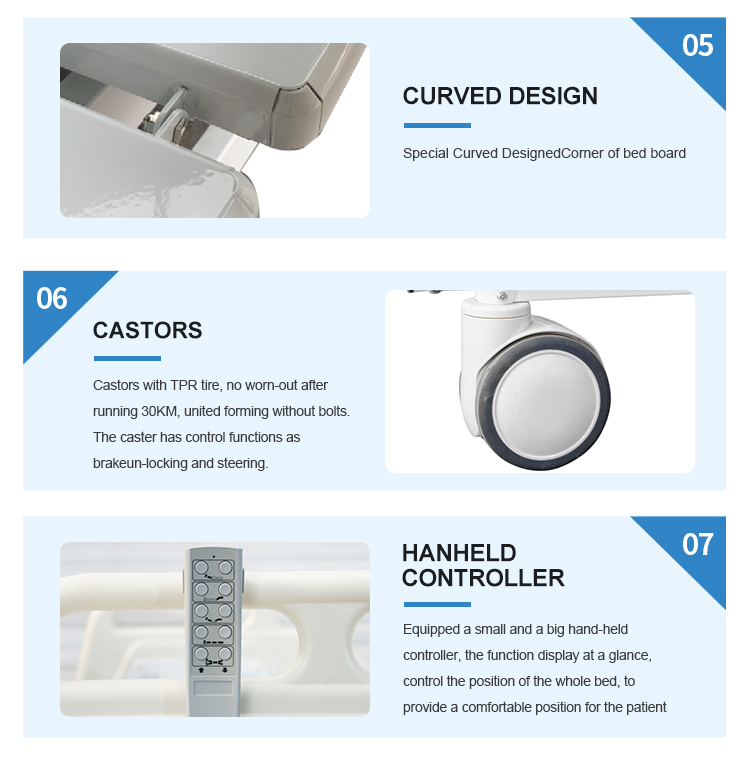 05

CURVED DESIGN

Special Curved DesignedCorner of bed board

06

CASTORS

Castors with TPR tire, no worn-out after running 30KM, united forming without bolts. The caster has control functions as brakeun-locking and steering.

07

HANHELD CONTROLLER

Equipped a small and a big hand-held controller, the function display at a glance, control the position of the whole bed, to provide a comfortable position for the patient