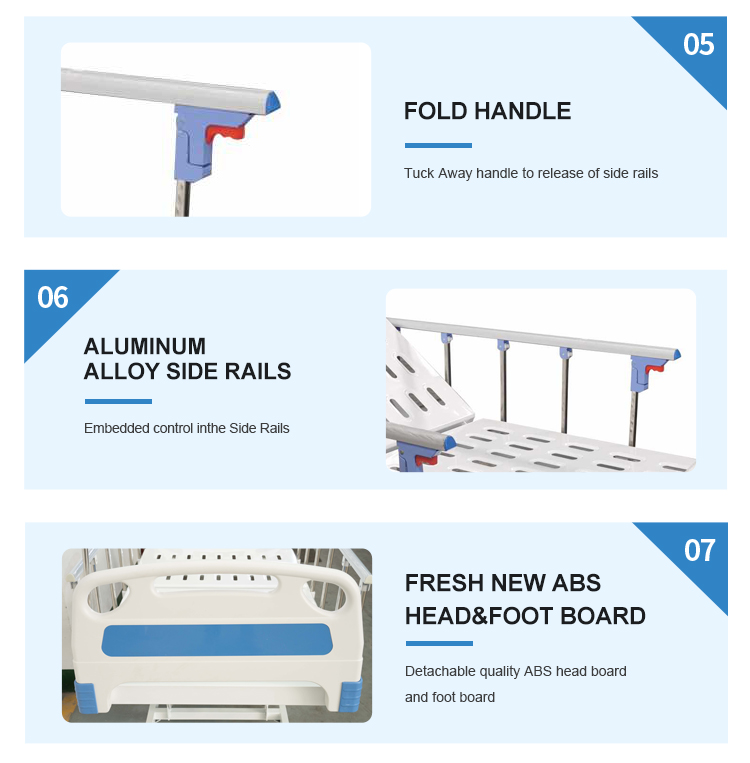 05

FOLD HANDLE

Tuck Away handle to release of side rails

06

ALUMINUM ALLOY SIDE RAILS

Embedded control inthe Side Rails

07

FRESH NEW ABS HEAD&FOOT BOARD

Detachable quality ABS head board and foot board