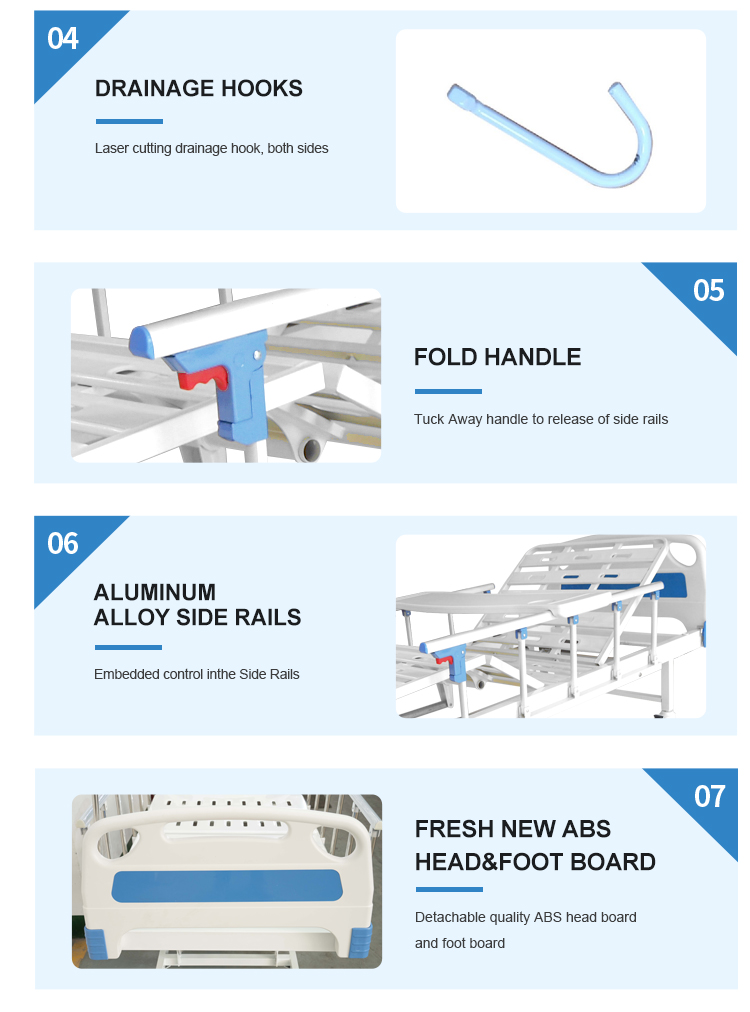 04

DRAINAGE HOOKS

Laser cutting drainage hook, both sides

05

FOLD HANDLE

Tuck Away handle to release of side rails

06

ALUMINUM ALLOY SIDE RAILS

Embedded control inthe Side Rails

07

FRESH NEW ABS HEAD&FOOT BOARD

Detachable quality ABS head board and foot board