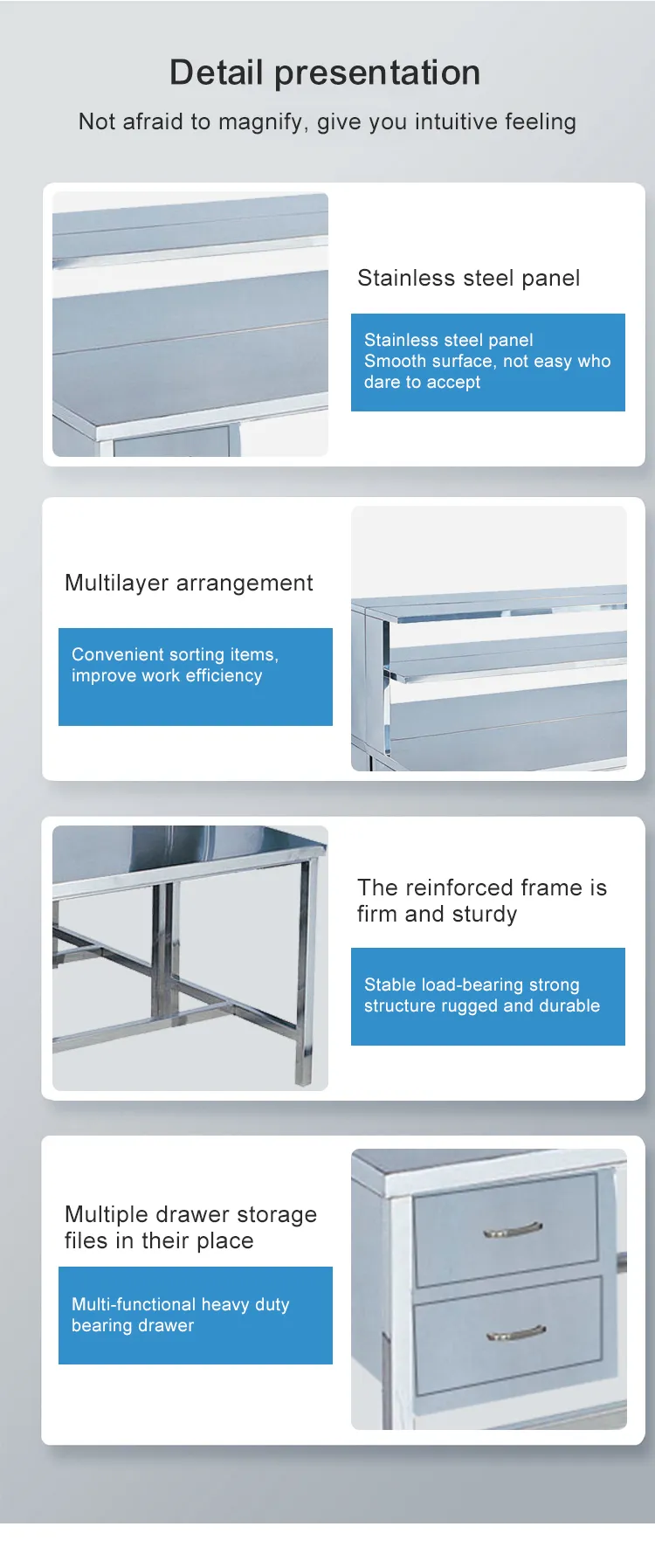 Detail presentation

Not afraid to magnify, give you intuitive feeling

Stainless steel panel

Stainless steel panel
Smooth surface, not easy who dare to accept

Multilayer arrangement

Convenient sorting items, improve work efficiency

The reinforced frame is firm and sturdy

Stable load-bearing strong structure rugged and durable

Multiple drawer storage files in their place

Multi-functional heavy duty bearing drawer