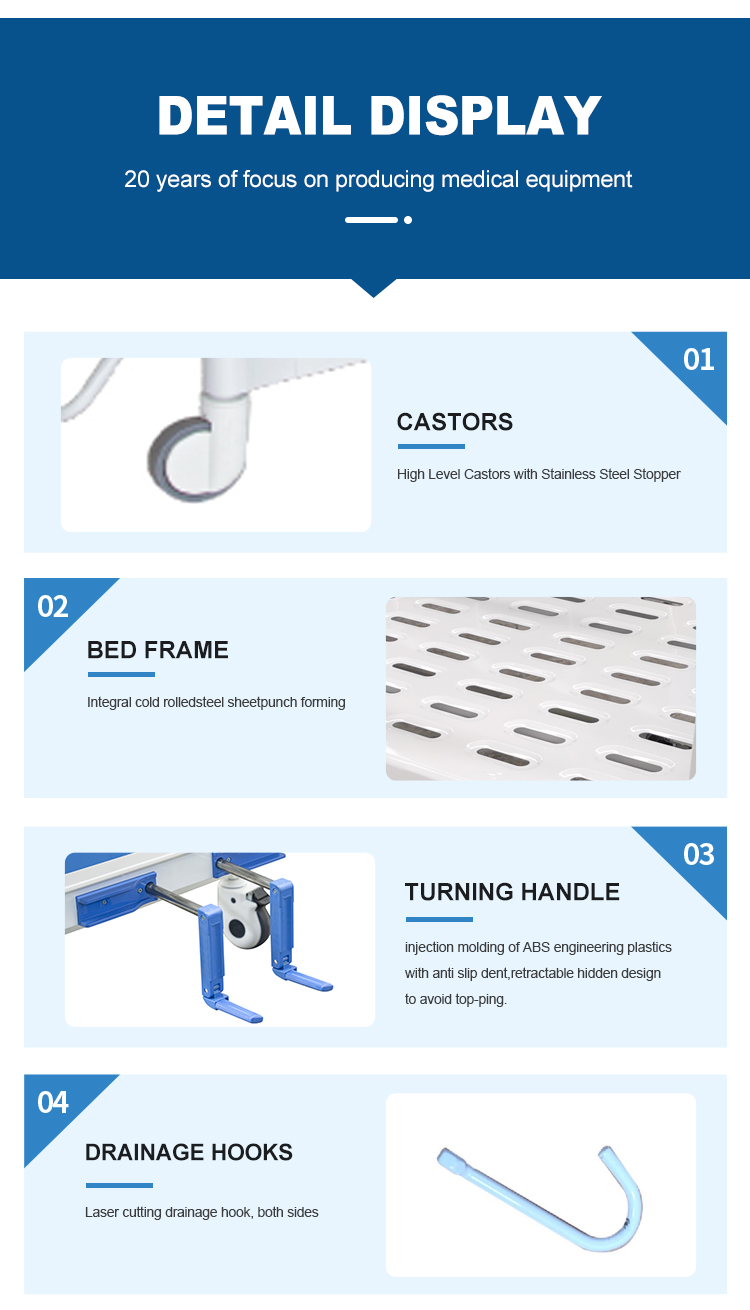 DETAIL DISPLAY

20 years of focus on producing medical equipment

01

CASTORS

High Level Castors with Stainless Steel Stopper

02

BED FRAME

Integral cold rolledsteel sheetpunch forming

03

TURNING HANDLE

injection molding of ABS engineering plastics with anti slip dent,retractable hidden design to avoid top-ping.

04

DRAINAGE HOOKS

Laser cutting drainage hook, both sides