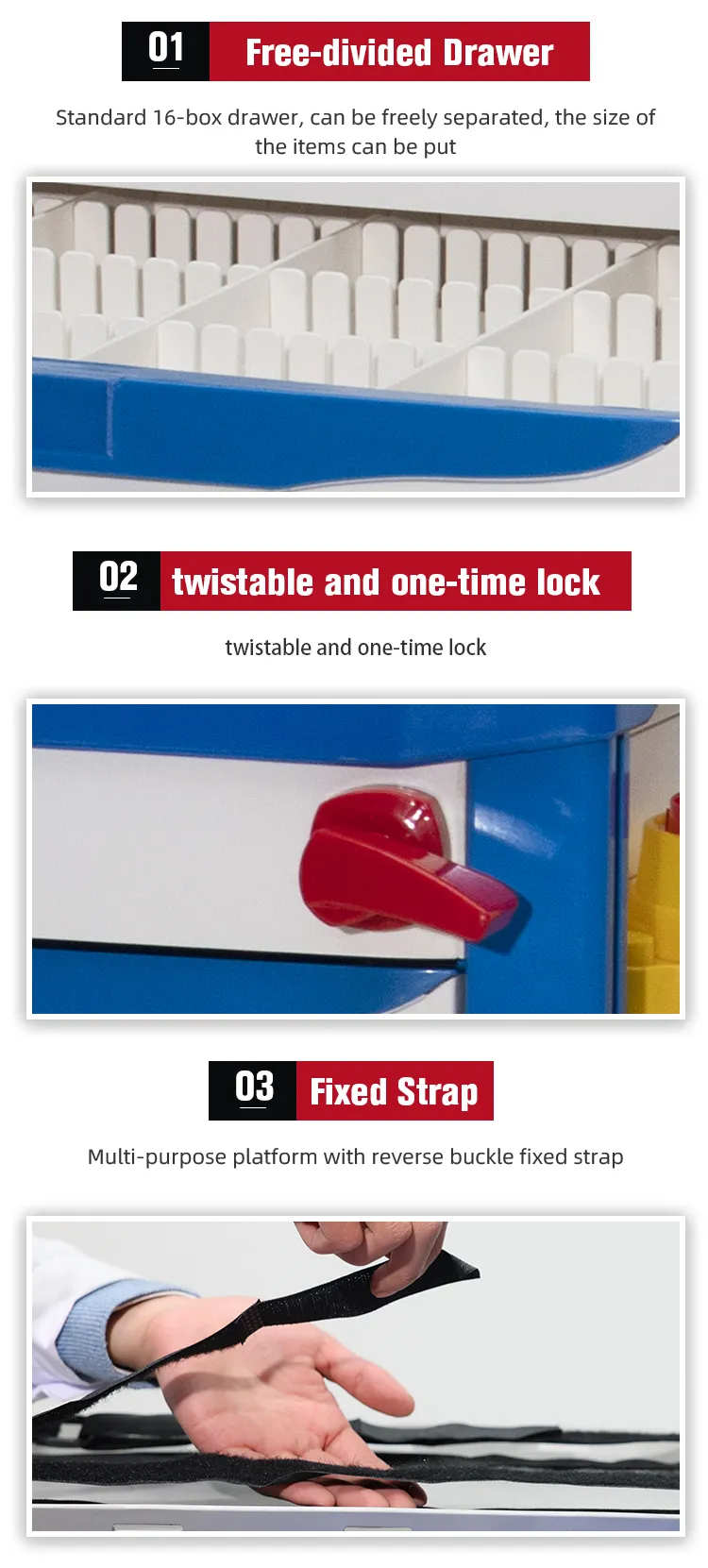 01 Free-divided Drawer

Standard 16-box drawer, can be freely separated, the size of the items can be put

02 twistable and one-time lock

twistable and one-time lock

03 Fixed Strap

Multi-purpose platform with reverse buckle fixed strap