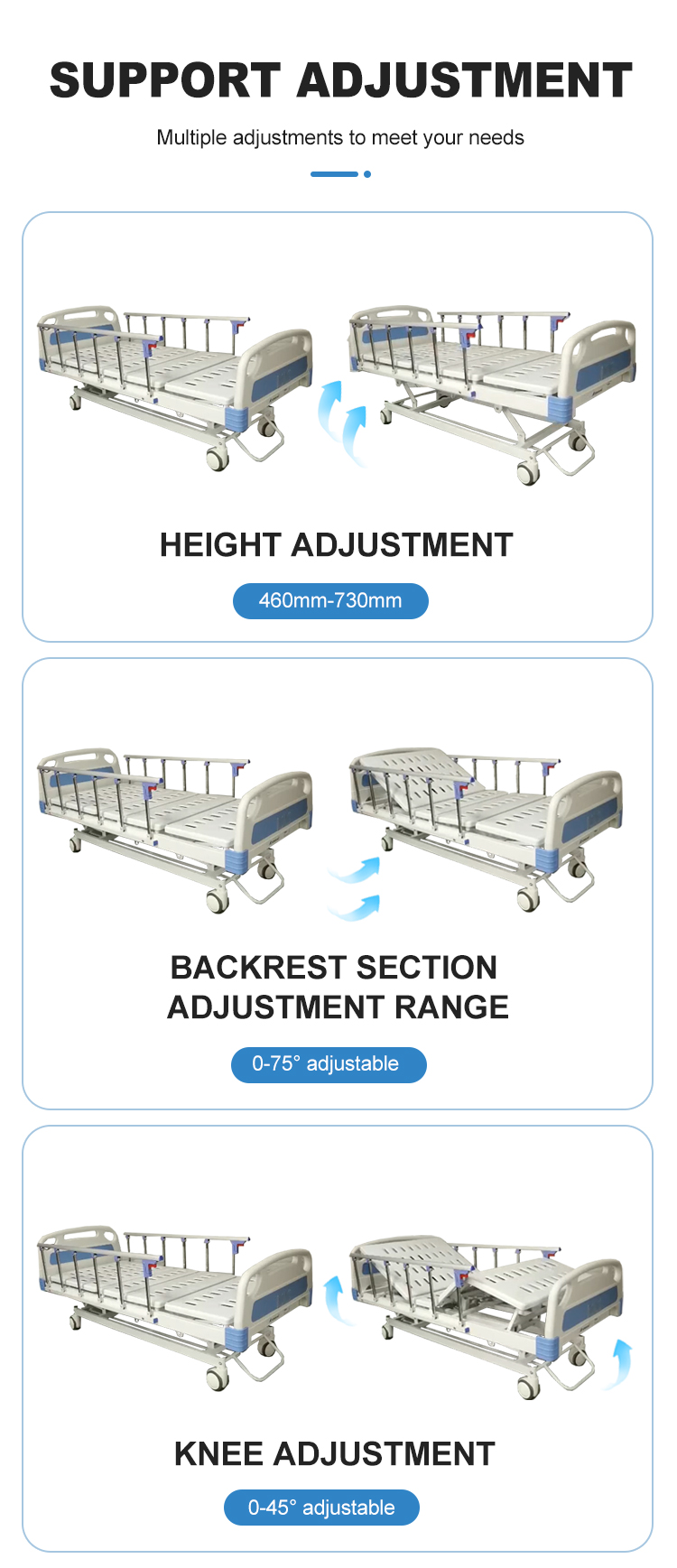 SUPPORT ADJUSTMENT

Multiple adjustments to meet your needs

HEIGHT ADJUSTMENT

460mm-730mm

BACKREST SECTION ADJUSTMENT RANGE

0-75° adjustable

KNEE ADJUSTMENT

0-45° adjustable