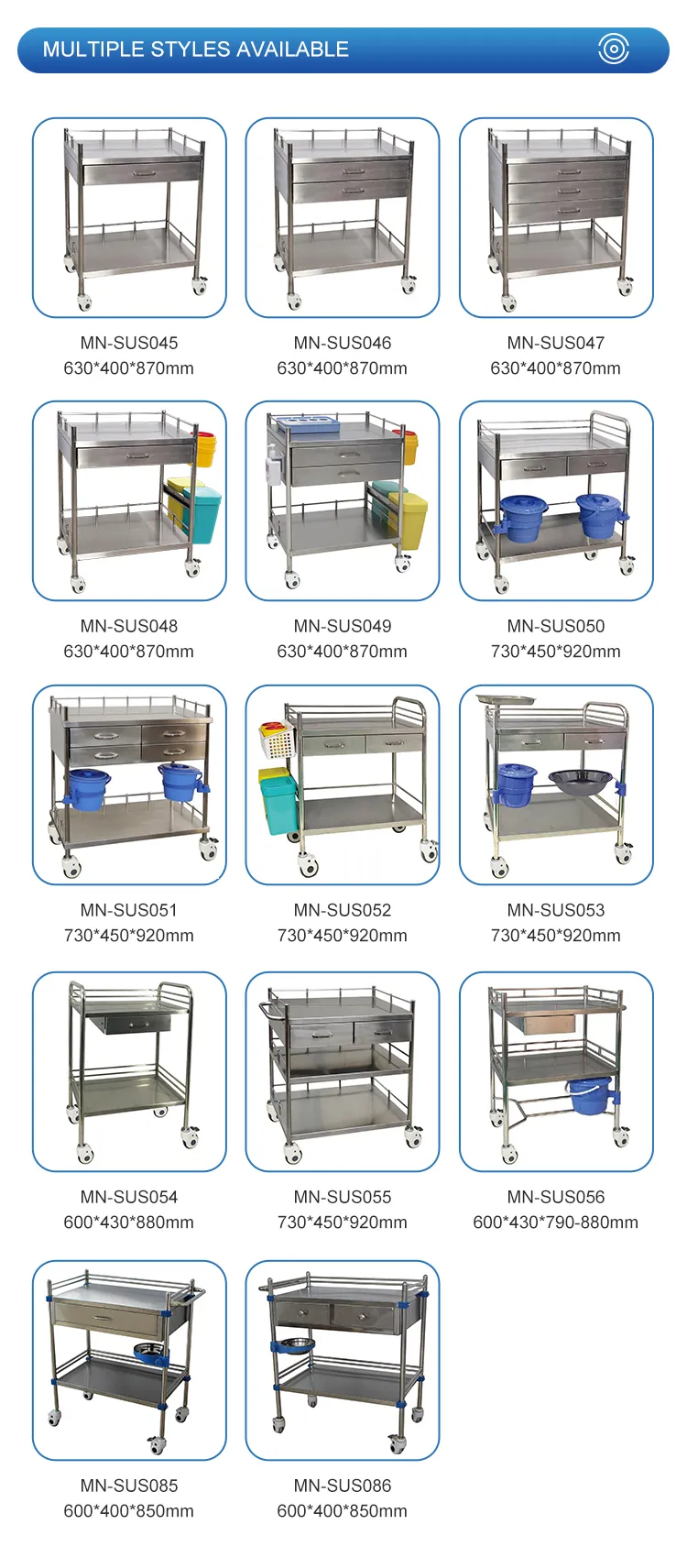 MULTIPLE STYLES AVAILABLE

MN-SUS045
630*400*870mm

MN-SUS046
630*400*870mm

MN-SUS047
630*400*870mm

MN-SUS048
630*400*870mm

MN-SUS049
630*400*870mm

MN-SUS050
730*450*920mm

MN-SUS051
730*450*920mm

MN-SUS052
730*450*920mm

MN-SUS053
730*450*920mm

MN-SUS054
600*430*880mm

MN-SUS055
730*450*920mm

MN-SUS056
600*430*790-880mm

MN-SUS085
600*400*850mm

MN-SUS086
600*400*850mm