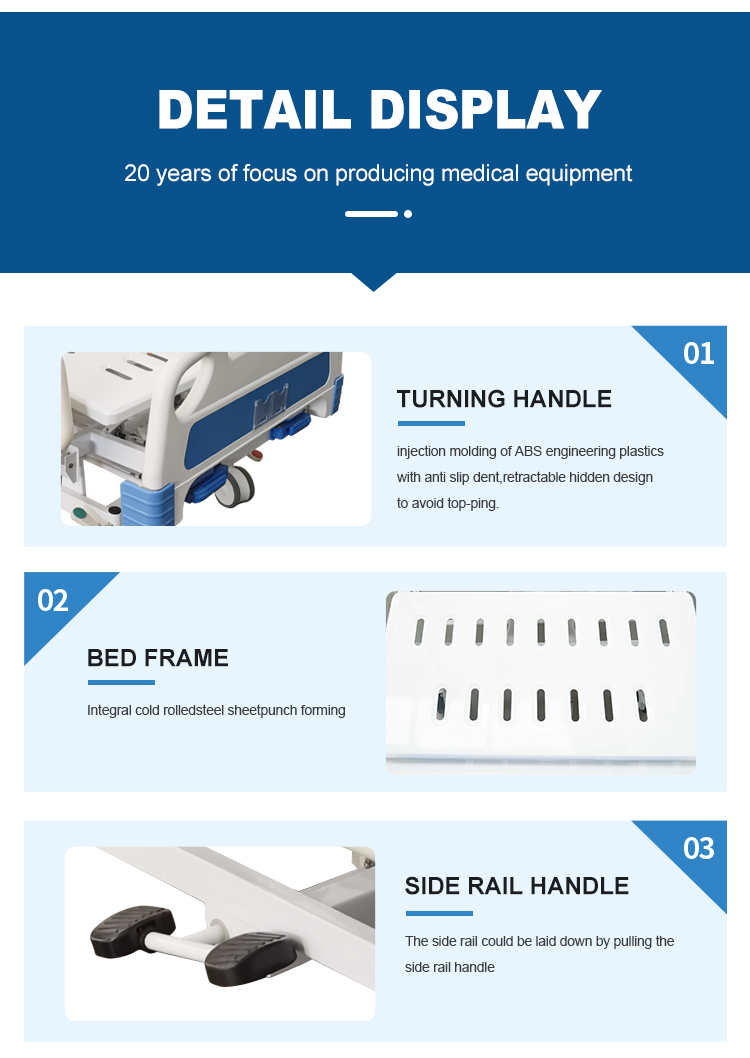 DETAIL DISPLAY

20 years of focus on producing medical equipment

01

TURNING HANDLE

injection molding of ABS engineering plastics with anti slip dent,retractable hidden design to avoid top-ping.

02

BED FRAME

Integral cold rolledsteel sheetpunch forming

03

SIDE RAIL HANDLE

The side rail could be laid down by pulling the side rail handle