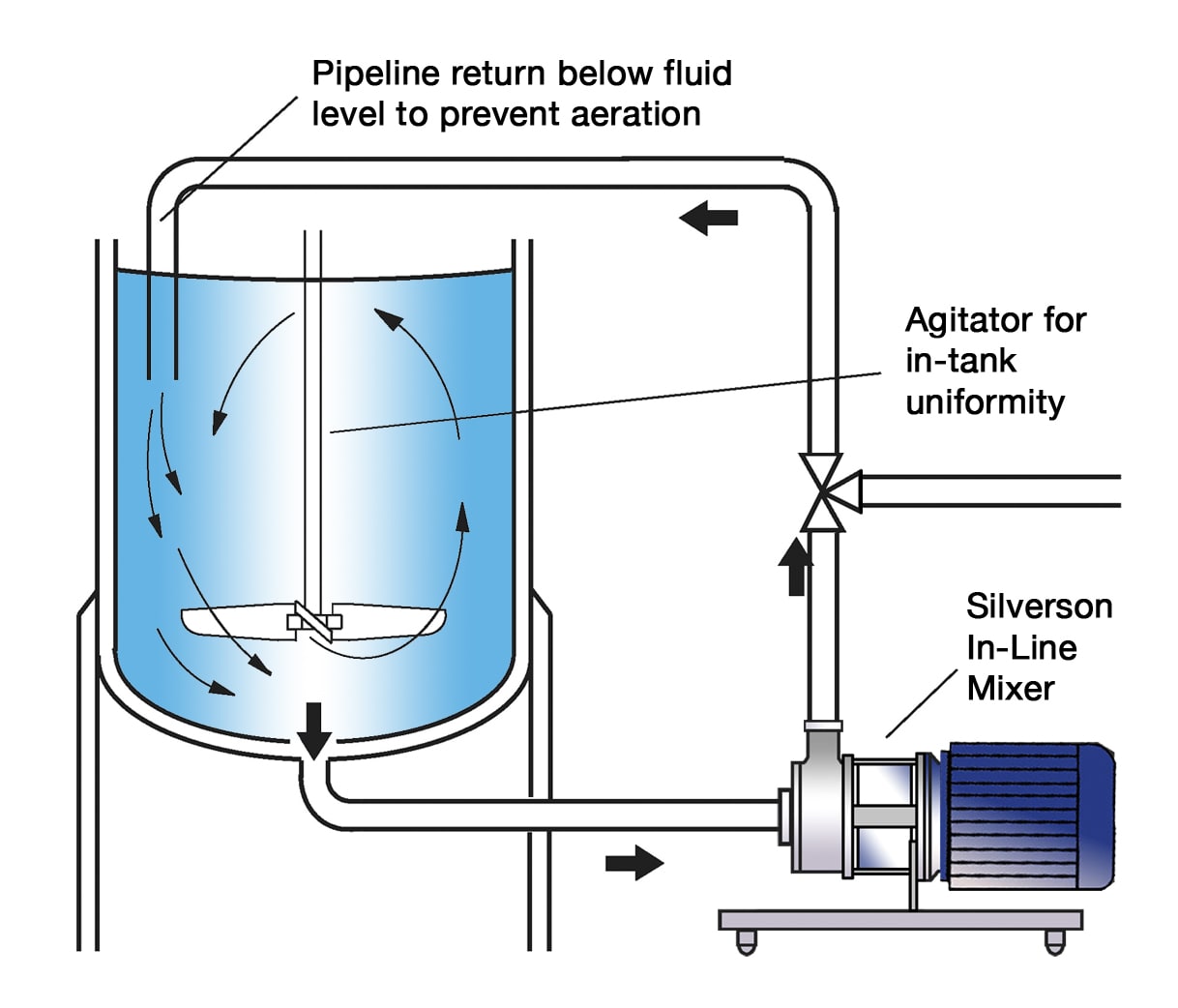 Pipeline return below fluid level to prevent aeration

Agitator for in-tank uniformity

Silverson In-Line Mixer