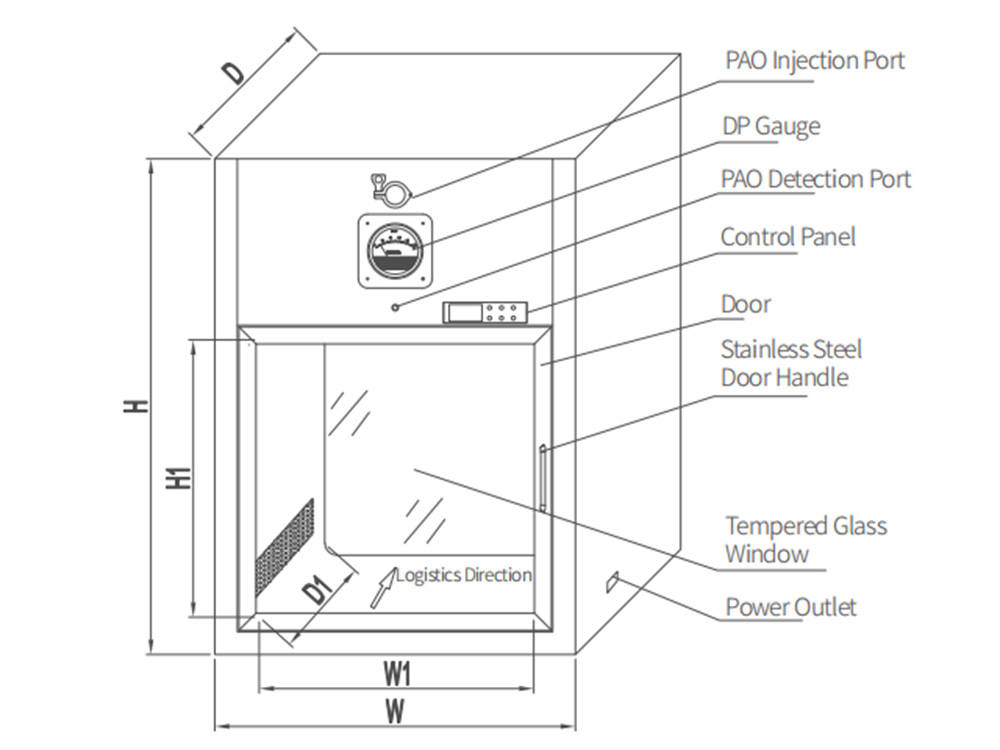 D

PAO Injection Port

DP Gauge

PAO Detection Port

Control Panel

Door

Stainless Steel Door Handle

H

H1

Tempered Glass Window

D1

Logistics Direction

Power Outlet

W1

W