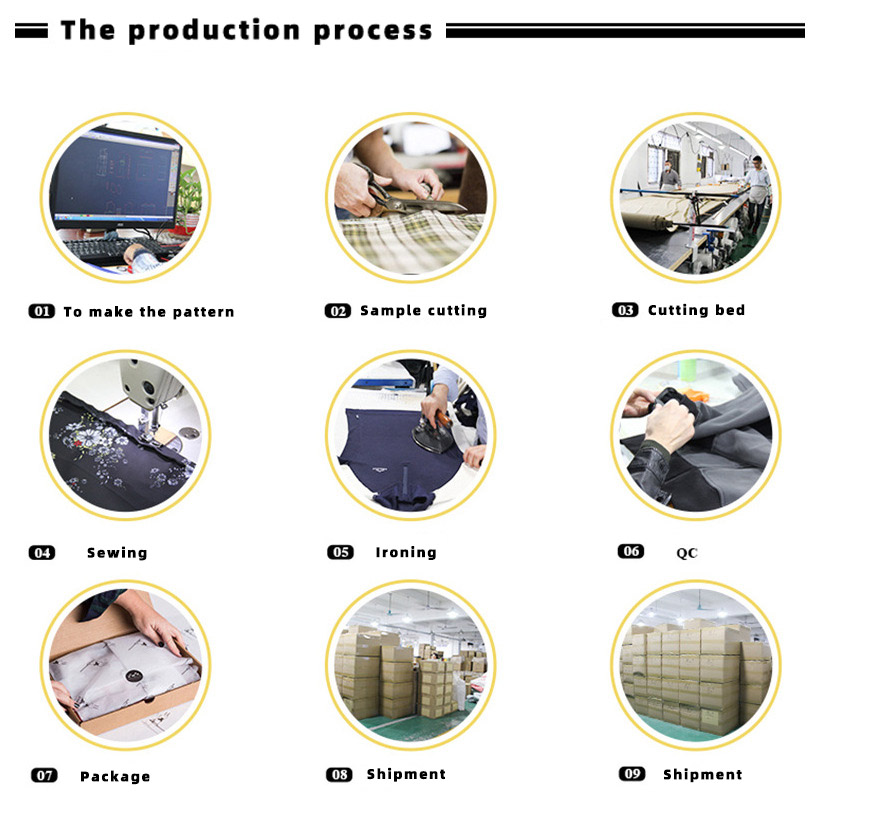 The production process

01 To make the pattern

02 Sample cutting

03 Cutting bed

04 Sewing

05 Ironing

06 QC

07 Package

08 Shipment

09 Shipment