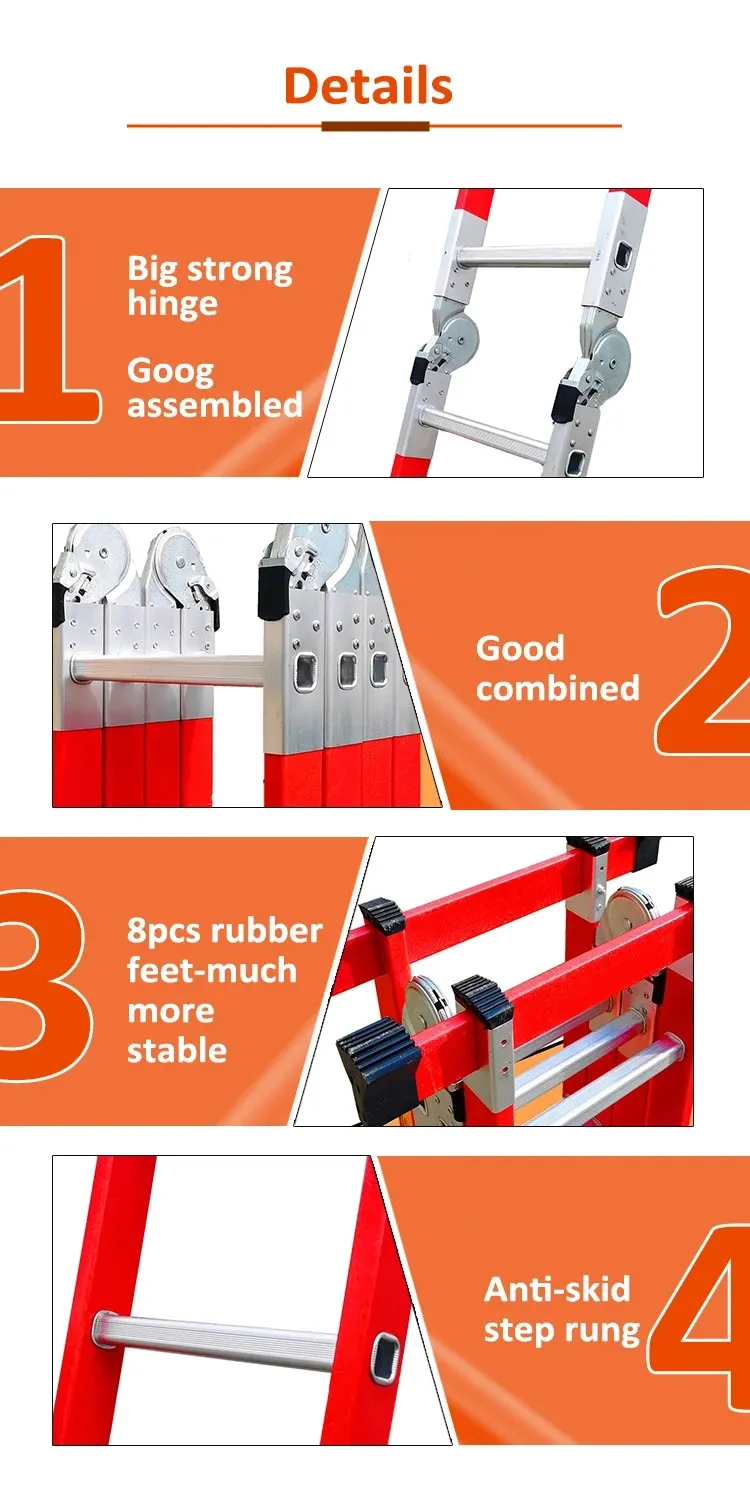 Details

1

Big strong hinge

Goog assembled

Good combined

2

3

8pcs rubber feet-much more stable

Anti-skid step rung

4