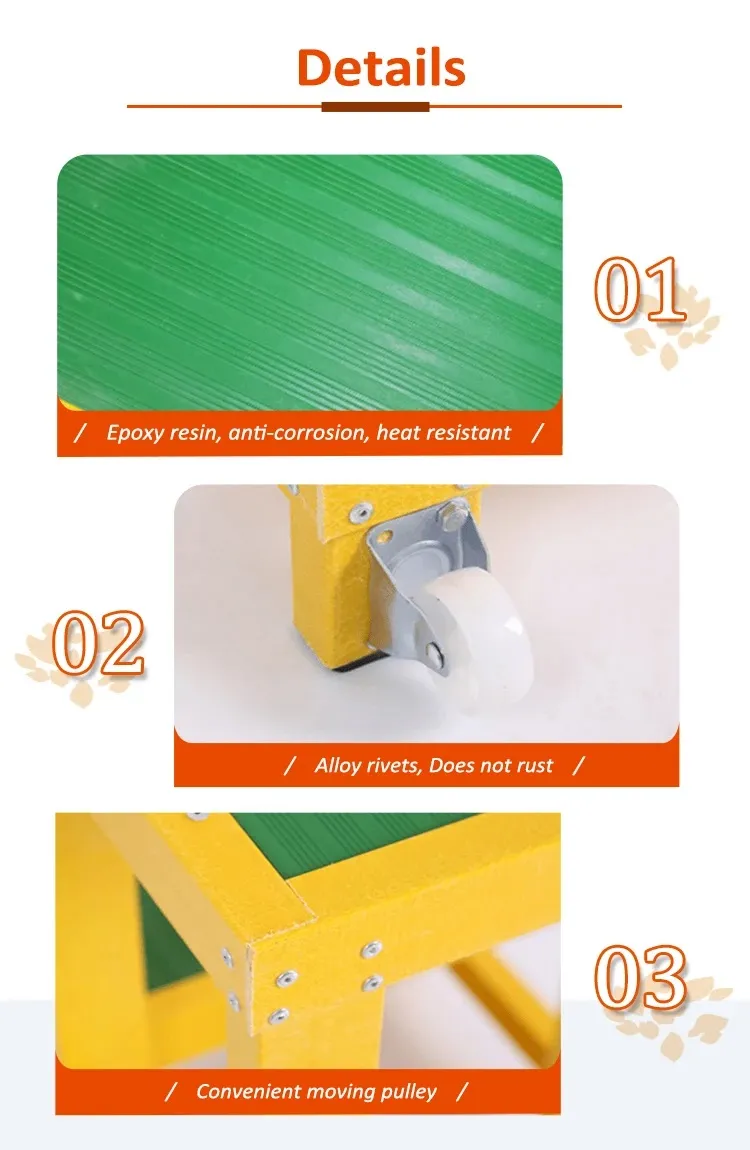 Details

01

/ Epoxy resin, anti-corrosion, heat resistant /

02

/ Alloy rivets, Does not rust /

03

/ Convenient moving pulley /