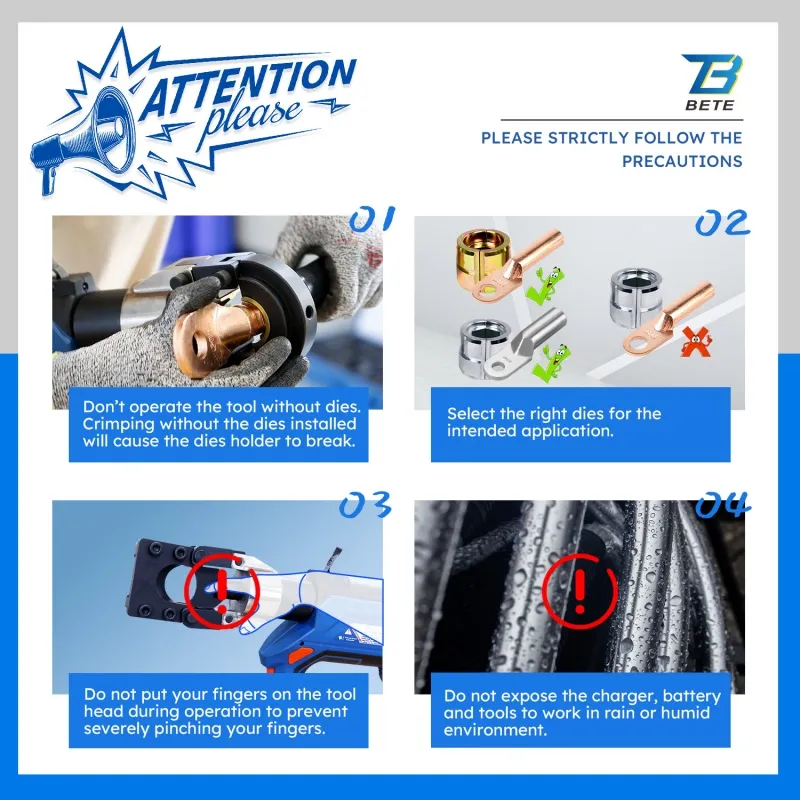 ATTENTION please

BETE

PLEASE STRICTLY FOLLOW THE PRECAUTIONS

01

Don't operate the tool without dies. Crimping without the dies installed will cause the dies holder to break.

02

Select the right dies for the intended application.

03

Do not put your fingers on the tool head during operation to prevent severely pinching your fingers.

04

Do not expose the charger, battery and tools to work in rain or humid environment.