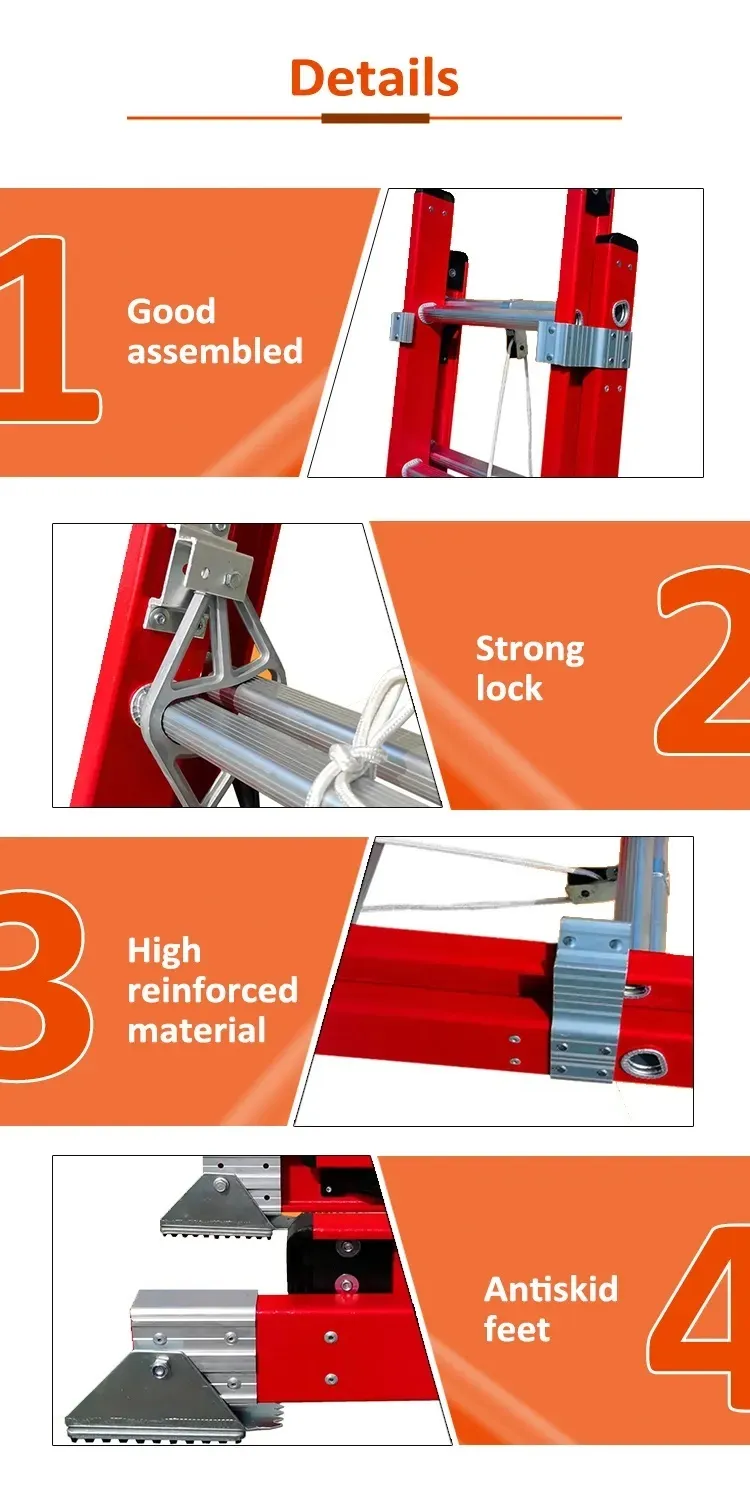 Details

1
Good assembled

Strong lock
2

3
High reinforced material

Antiskid feet
4