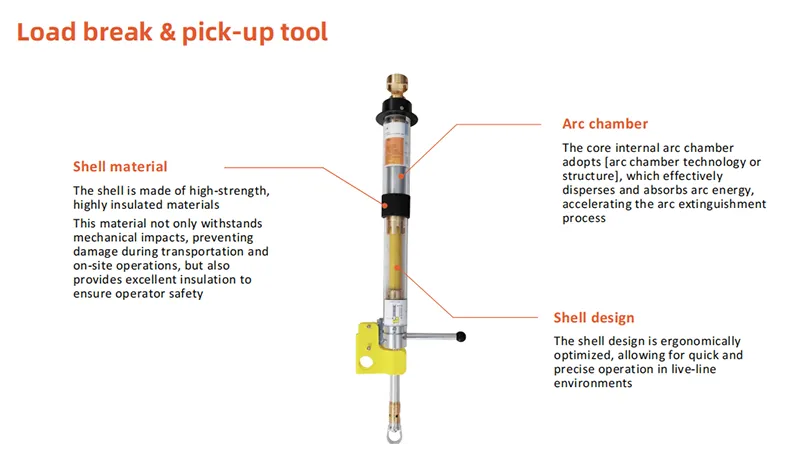 Load break & pick-up tool

Shell material

The shell is made of high-strength, highly insulated materials

This material not only withstands mechanical impacts, preventing damage during transportation and on-site operations, but also provides excellent insulation to ensure operator safety

Arc chamber

The core internal arc chamber adopts [arc chamber technology or structure], which effectively disperses and absorbs arc energy, accelerating the arc extinguishment process

Shell design

The shell design is ergonomically optimized, allowing for quick and precise operation in live-line environments