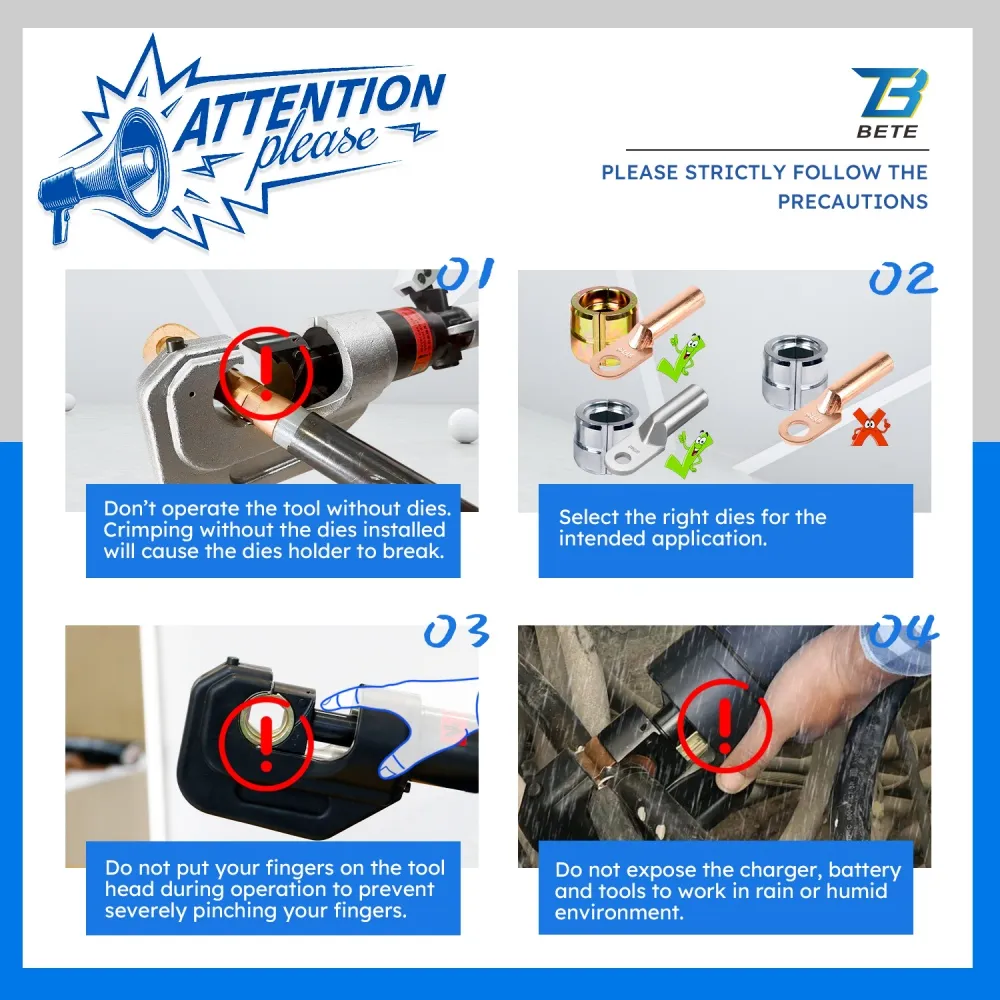 ATTENTION please

BETE

PLEASE STRICTLY FOLLOW THE PRECAUTIONS

01

Don't operate the tool without dies. Crimping without the dies installed will cause the dies holder to break.

02

Select the right dies for the intended application.

03

Do not put your fingers on the tool head during operation to prevent severely pinching your fingers.

04

Do not expose the charger, battery and tools to work in rain or humid environment.