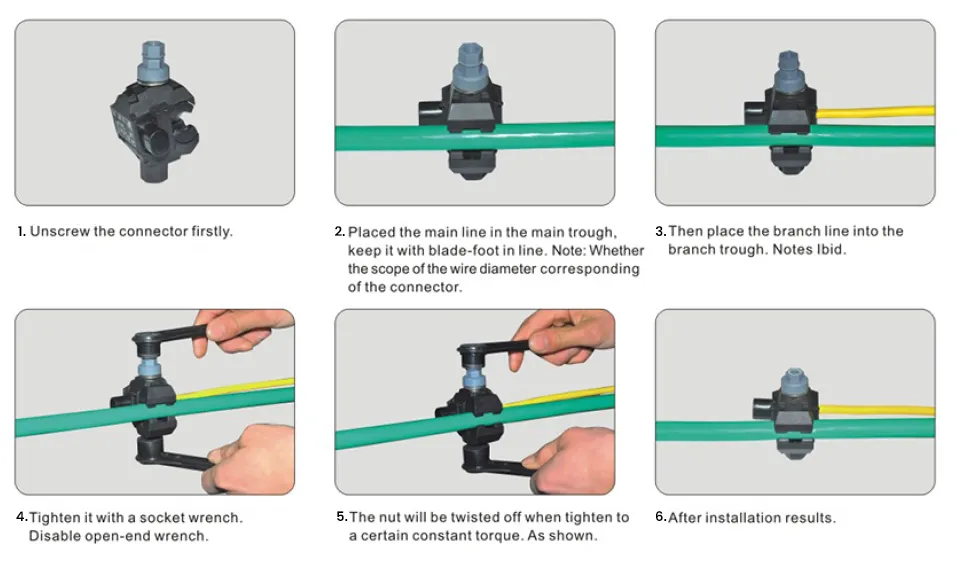 1. Unscrew the connector firstly.

2. Placed the main line in the main trough, keep it with blade-foot in line. Note: Whether the scope of the wire diameter corresponding of the connector.

3. Then place the branch line into the branch trough. Notes Ibid.

4. Tighten it with a socket wrench. Disable open-end wrench.

5. The nut will be twisted off when tighten to a certain constant torque. As shown.

6. After installation results.