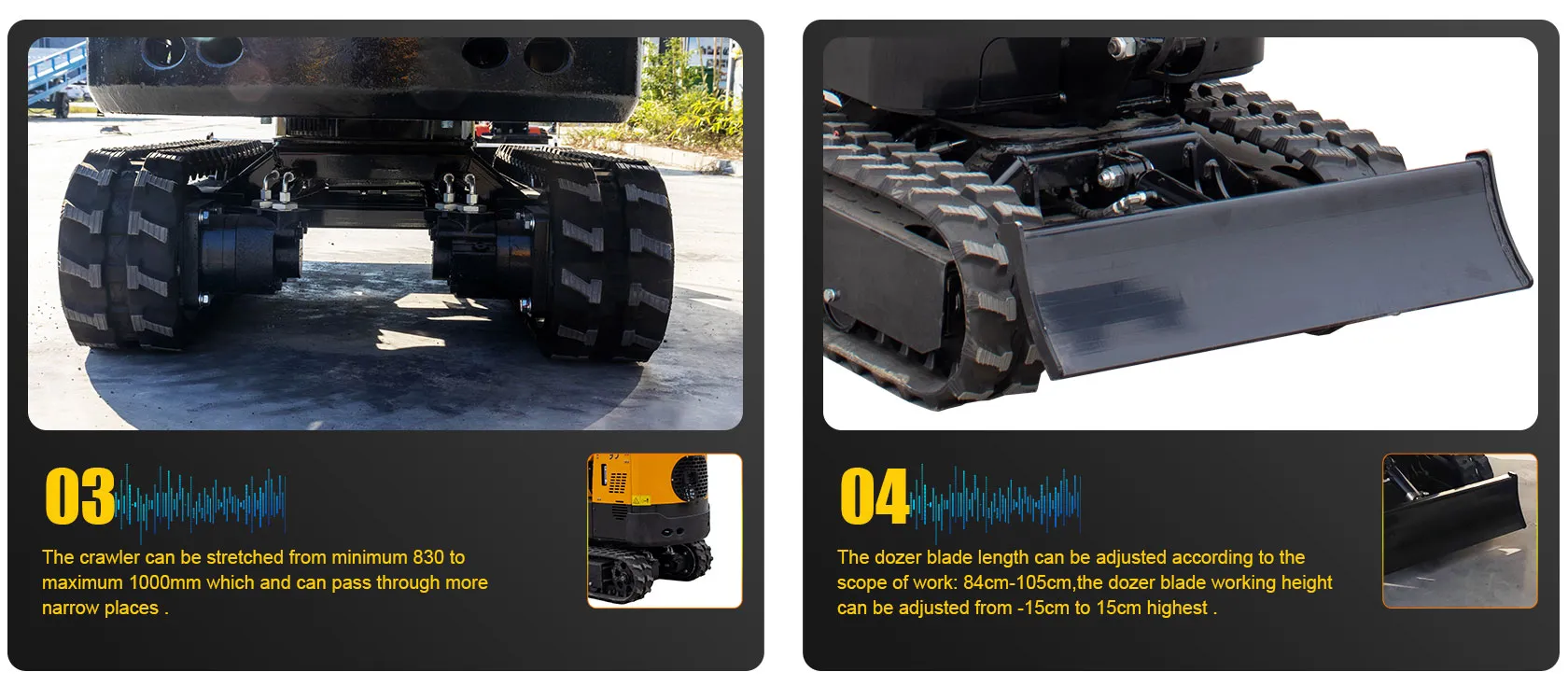 03

The crawler can be stretched from minimum 830 to maximum 1000mm which and can pass through more narrow places .

04

The dozer blade length can be adjusted according to the scope of work: 84cm-105cm,the dozer blade working height can be adjusted from -15cm to 15cm highest .