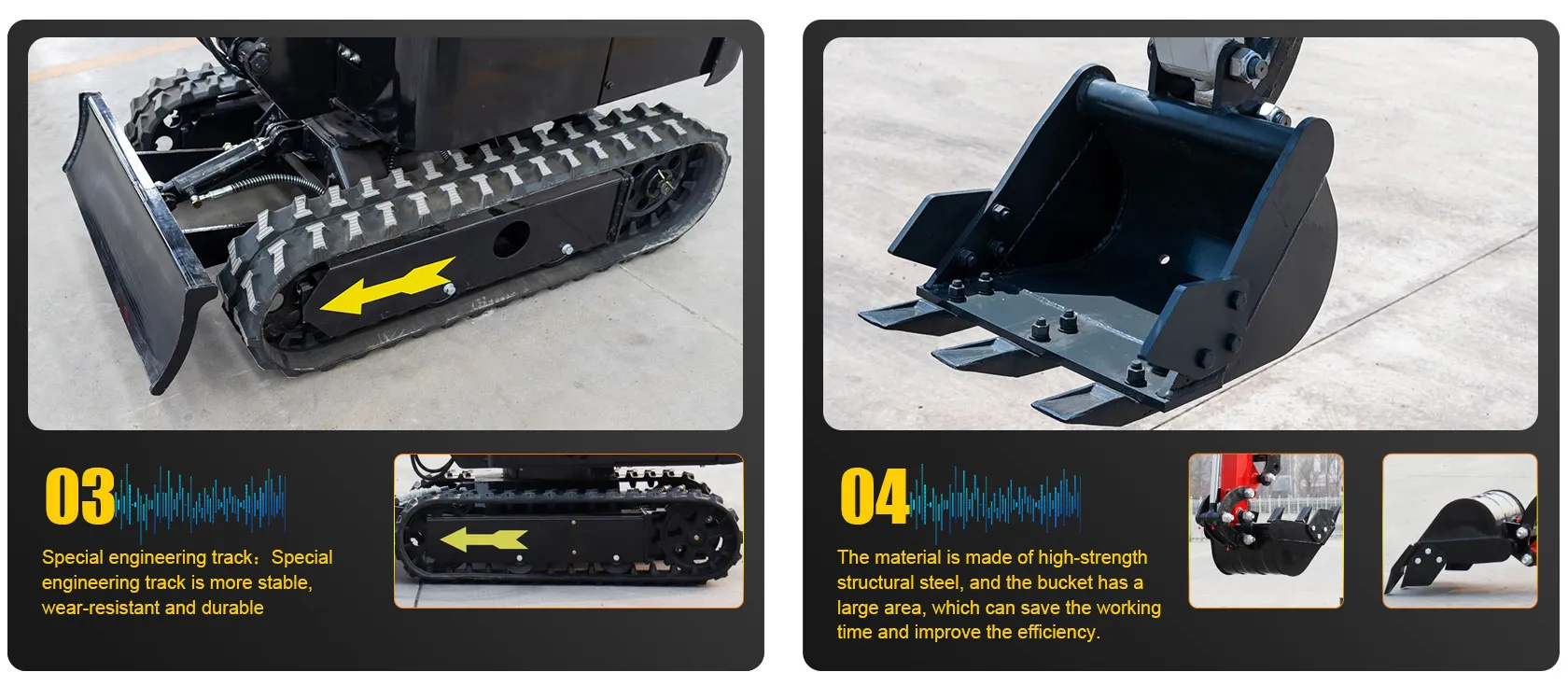 03

Special engineering track：Special engineering track is more stable, wear-resistant and durable

04

The material is made of high-strength structural steel, and the bucket has a large area, which can save the working time and improve the efficiency.