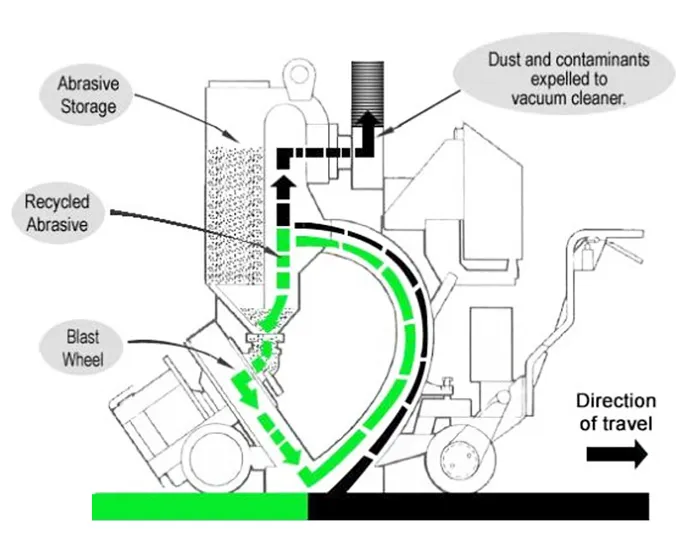 Abrasive Storage

Dust and contaminants expelled to vacuum cleaner.

Recycled Abrasive

Blast Wheel

Direction of travel