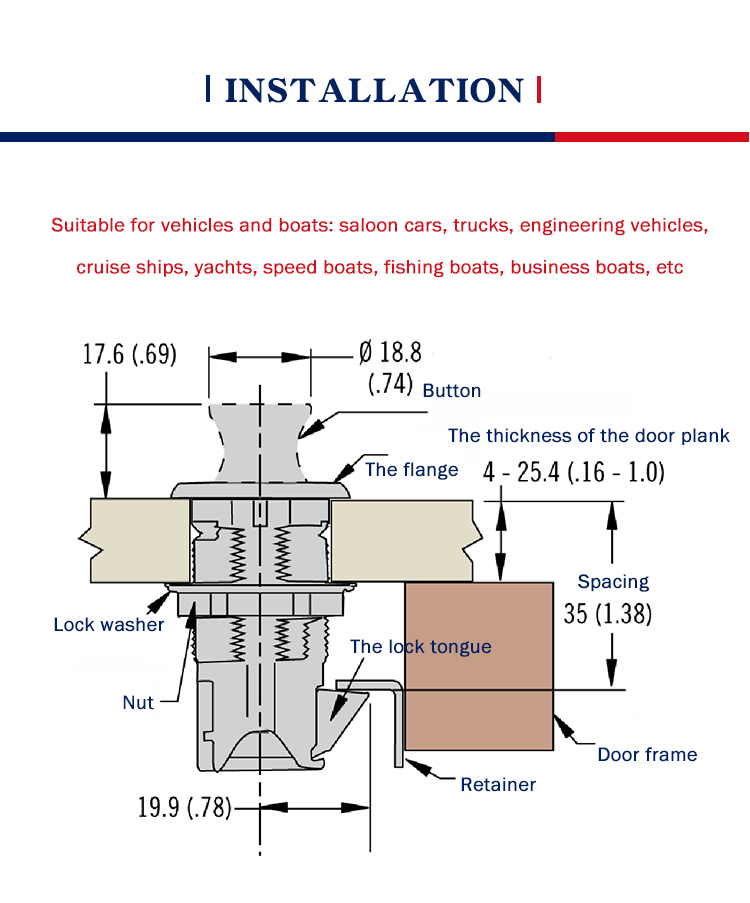 INSTALLATION

Suitable for vehicles and boats: saloon cars, trucks, engineering vehicles, cruise ships, yachts, speed boats, fishing boats, business boats, etc

17.6 (.69)

Ø 18.8 (.74)

Button

The thickness of the door plank

The flange

4 - 25.4 (.16 - 1.0)

Spacing

35 (1.38)

Lock washer

The lock tongue

Nut

Door frame

Retainer

19.9 (.78)