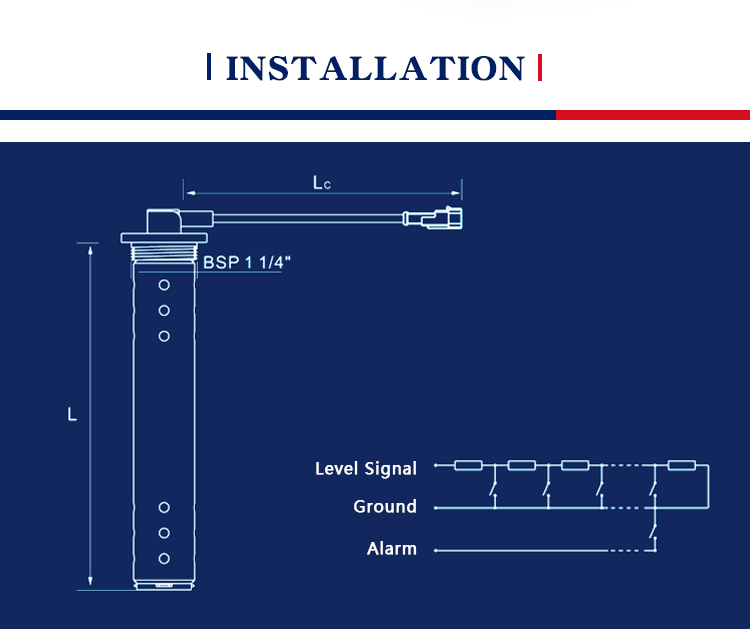 INSTALLATION

Lc

BSP 1 1/4"

L

Level Signal

Ground

Alarm