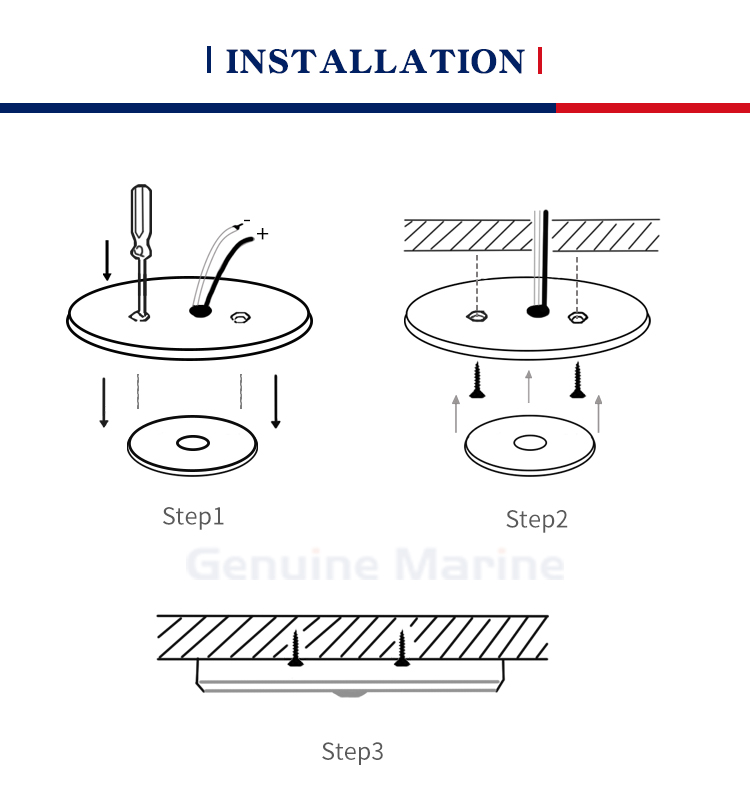 INSTALLATION

-
+

Step1

Step2

Genuine Marine

Step3