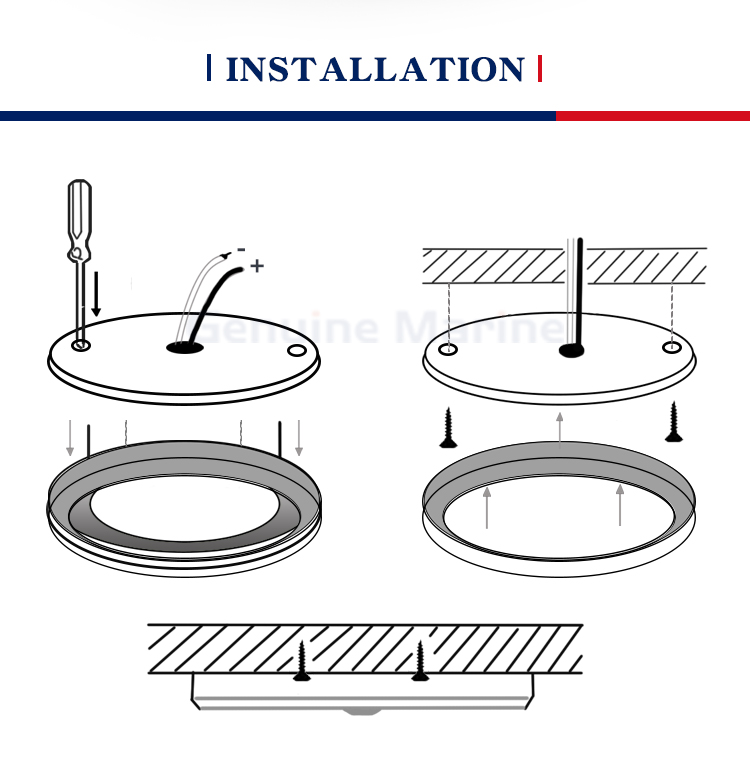 INSTALLATION

-
+

Genuine Marine