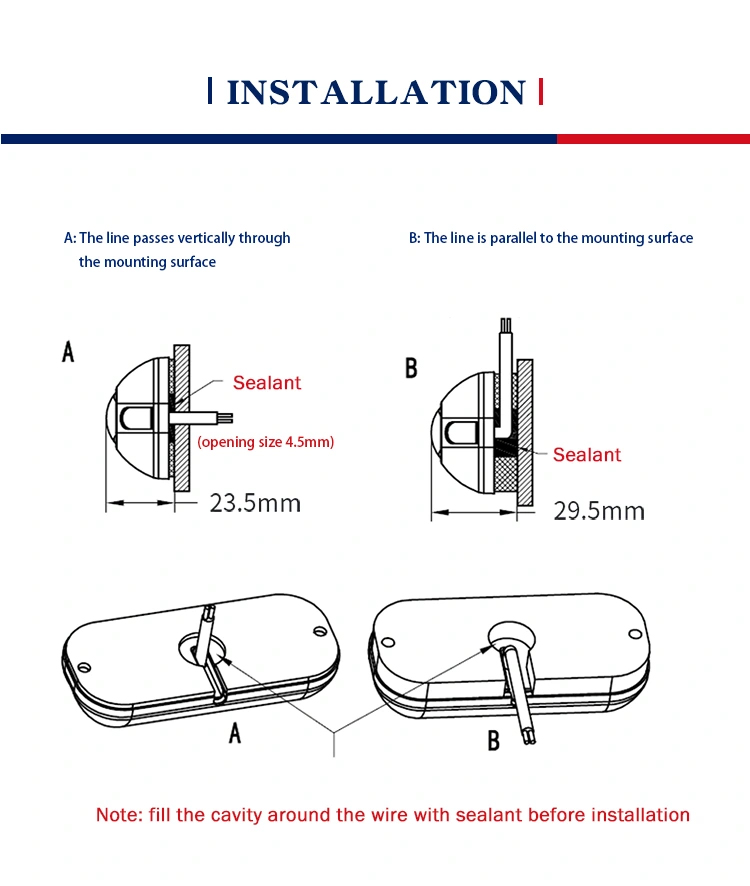 INSTALLATION

A: The line passes vertically through the mounting surface

B: The line is parallel to the mounting surface

A

Sealant

(opening size 4.5mm)

23.5mm

B

Sealant

29.5mm

A

B

Note: fill the cavity around the wire with sealant before installation