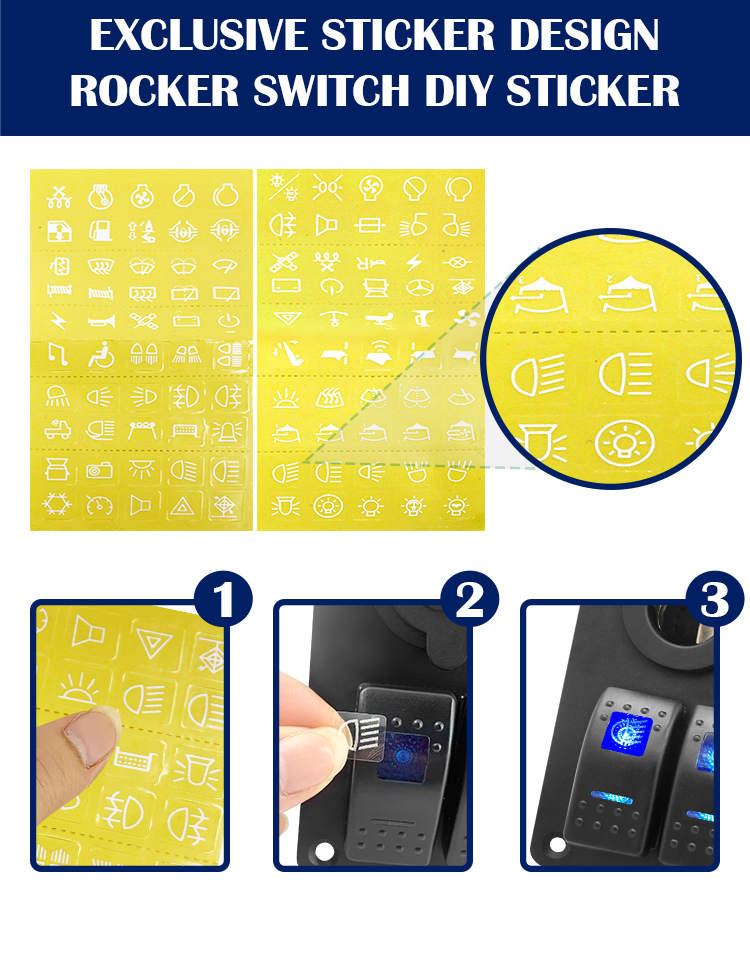 EXCLUSIVE STICKER DESIGN
ROCKER SWITCH DIY STICKER

1

2

3