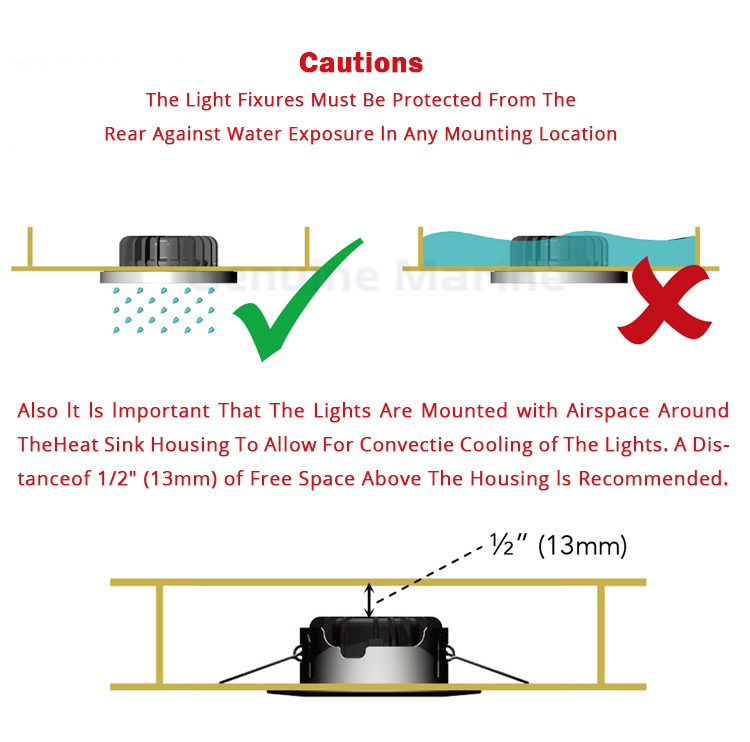 Cautions

The Light Fixures Must Be Protected From The Rear Against Water Exposure In Any Mounting Location

Genuine Marine

Also It Is Important That The Lights Are Mounted with Airspace Around TheHeat Sink Housing To Allow For Convectie Cooling of The Lights. A Distanceof 1/2" (13mm) of Free Space Above The Housing Is Recommended.

½" (13mm)