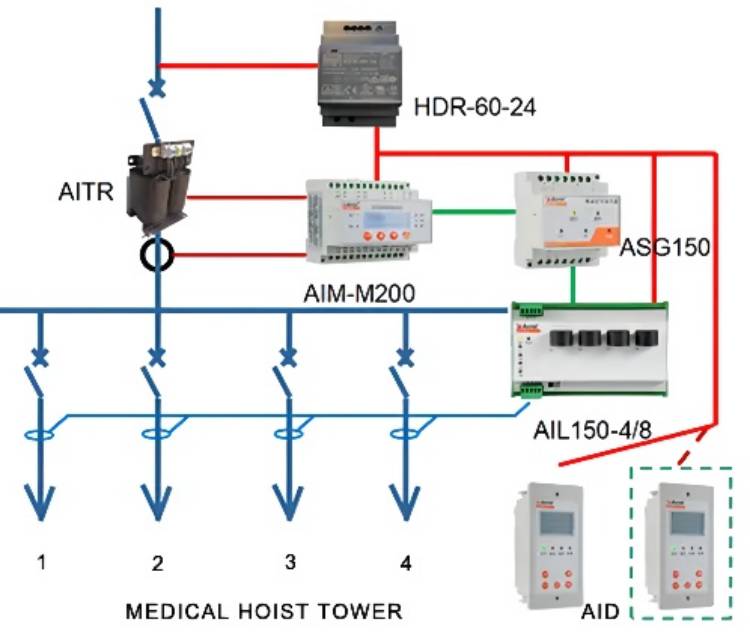 HDR-60-24

AITR

ASG150

AIM-M200

AIL150-4/8

1

2

3

4

MEDICAL HOIST TOWER

AID