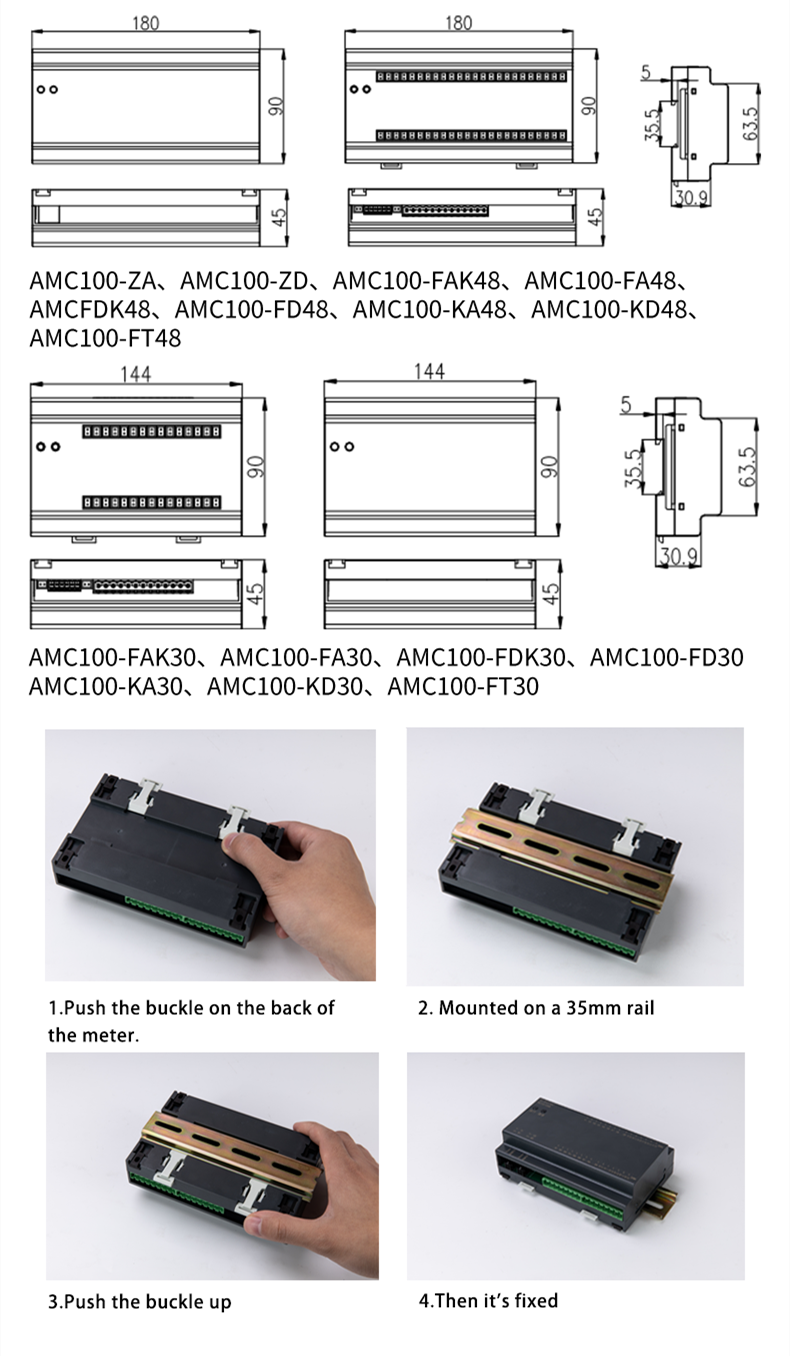 180
90
45
180
90
45
5
35.5
63.5
30.9

AMC100-ZA、AMC100-ZD、AMC100-FAK48、AMC100-FA48、AMCFDK48、AMC100-FD48、AMC100-KA48、AMC100-KD48、AMC100-FT48

144
90
45
144
90
45
5
35.5
63.5
30.9

AMC100-FAK30、AMC100-FA30、AMC100-FDK30、AMC100-FD30 AMC100-KA30、AMC100-KD30、AMC100-FT30

1.Push the buckle on the back of the meter.

2. Mounted on a 35mm rail

3.Push the buckle up

4.Then it's fixed