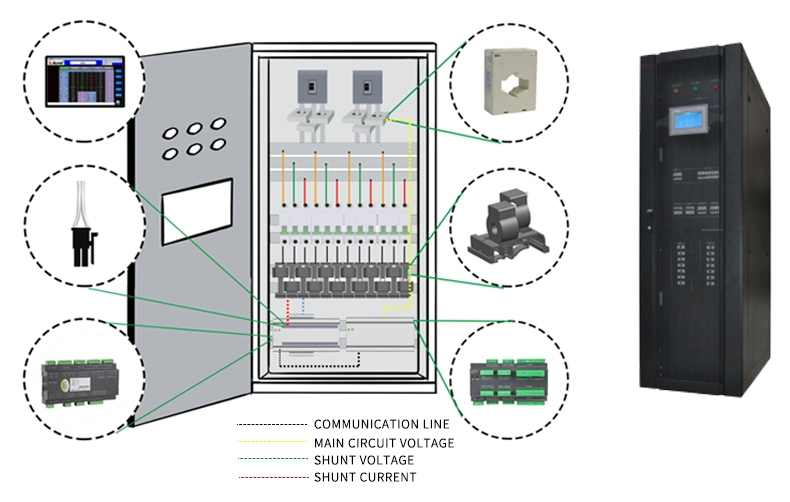 COMMUNICATION LINE
MAIN CIRCUIT VOLTAGE
SHUNT VOLTAGE
SHUNT CURRENT