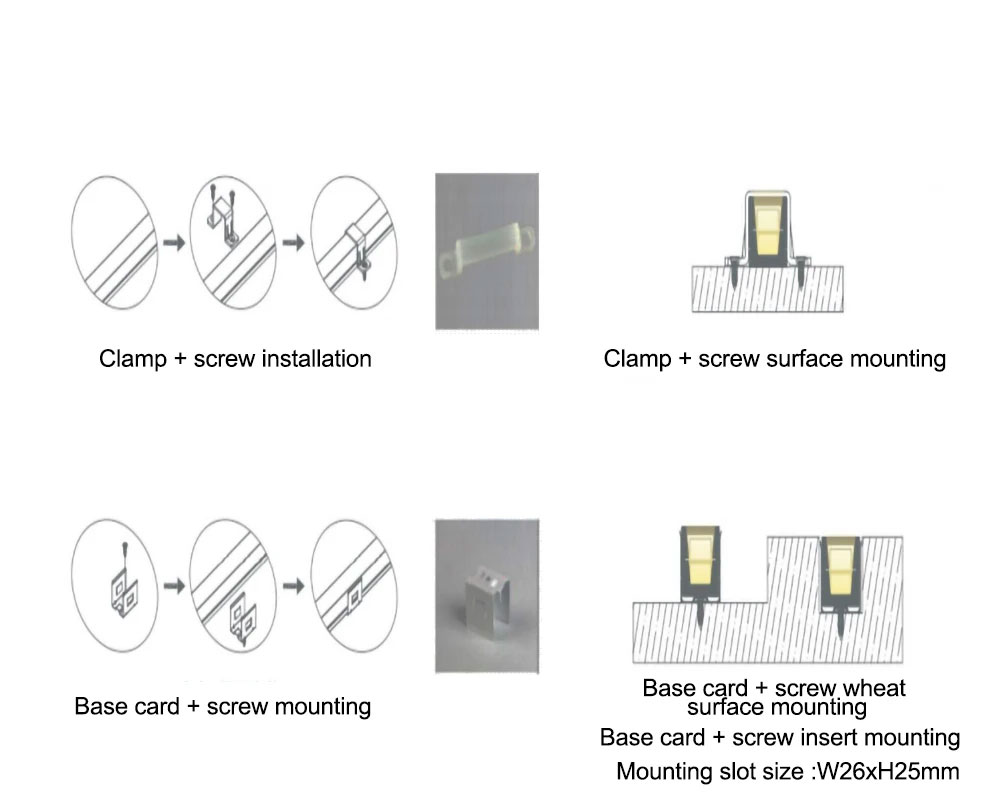 Clamp + screw installation

Clamp + screw surface mounting

Base card + screw mounting

Base card + screw wheat surface mounting

Base card + screw insert mounting

Mounting slot size :W26xH25mm