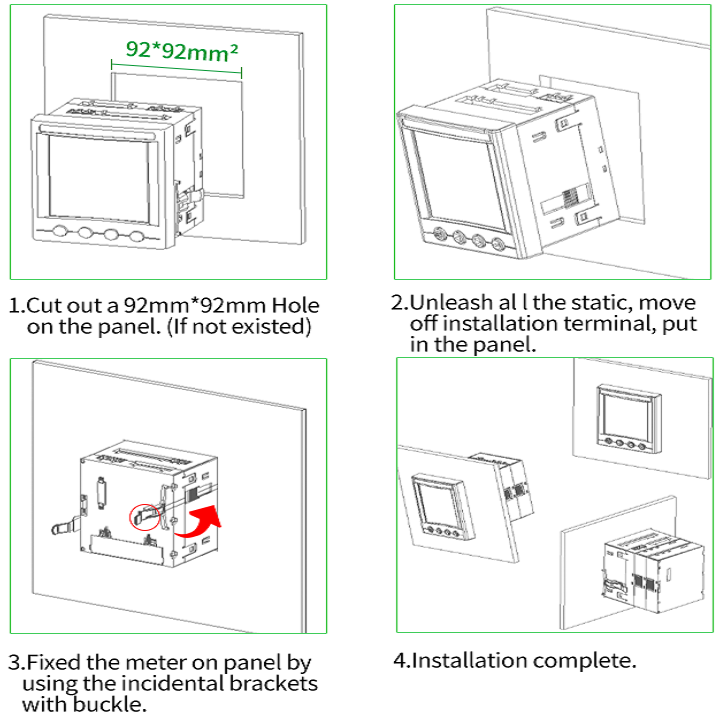 92*92mm²

1.Cut out a 92mm*92mm Hole on the panel. (If not existed)

2.Unleash al l the static, move off installation terminal, put in the panel.

3.Fixed the meter on panel by using the incidental brackets with buckle.

4.Installation complete.