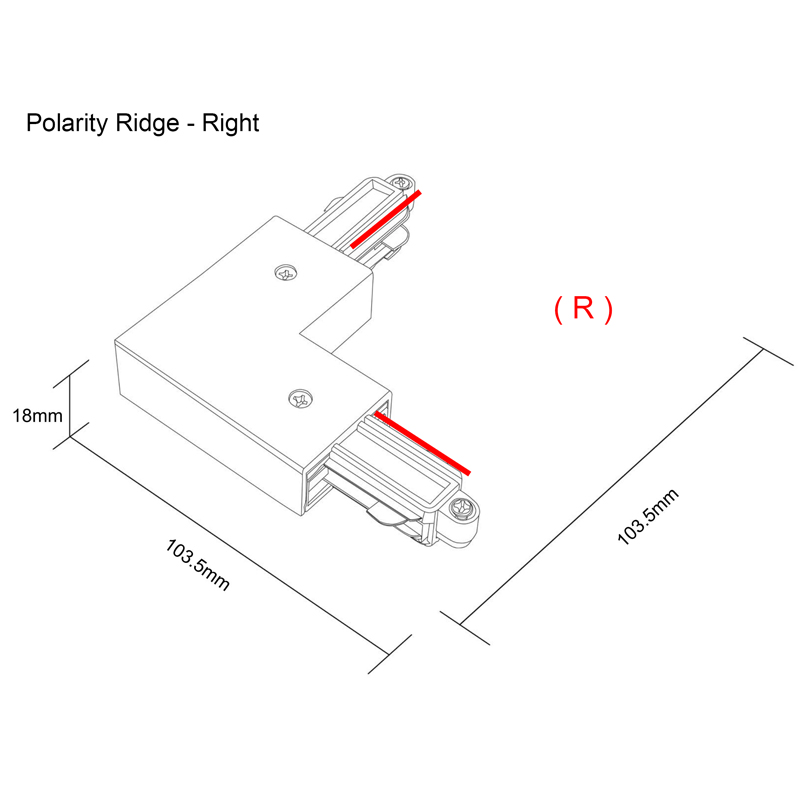 Polarity Ridge - Right

( R )

18mm

103.5mm

103.5mm