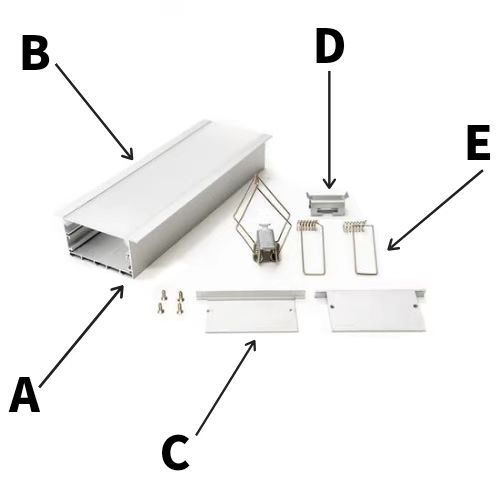 B
D
E
A
C