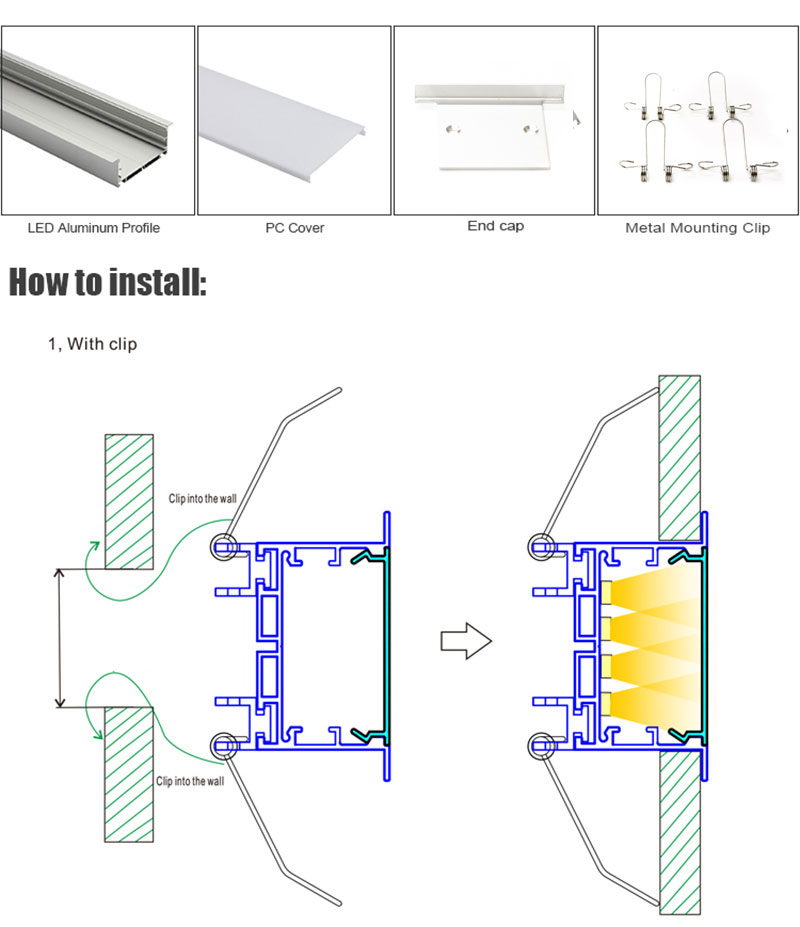 LED Aluminum Profile

PC Cover

End cap

Metal Mounting Clip

How to install:

1, With clip

Clip into the wall

Clip into the wall