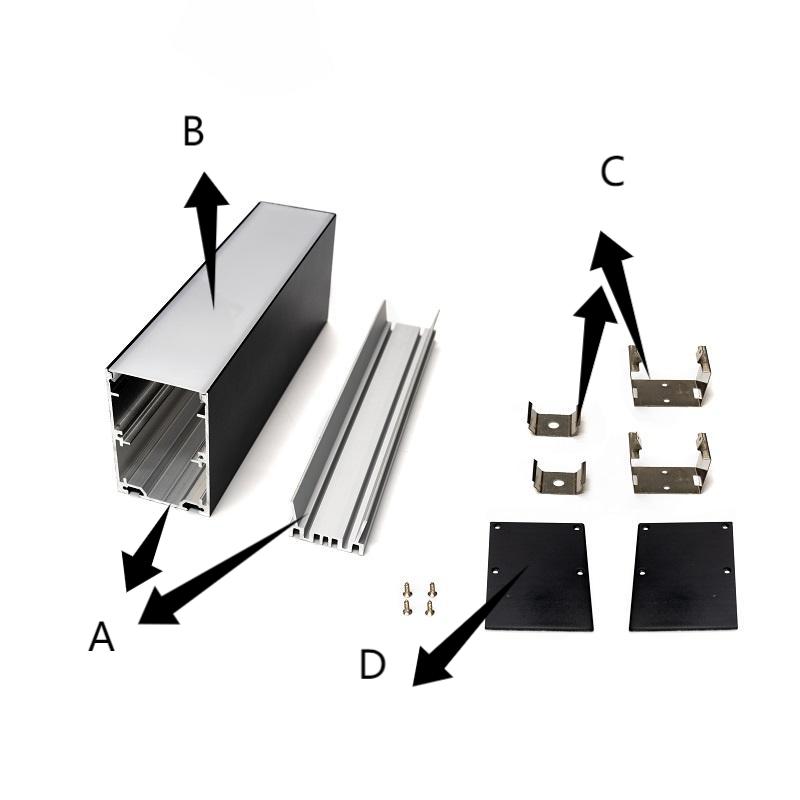 B

C

A

D