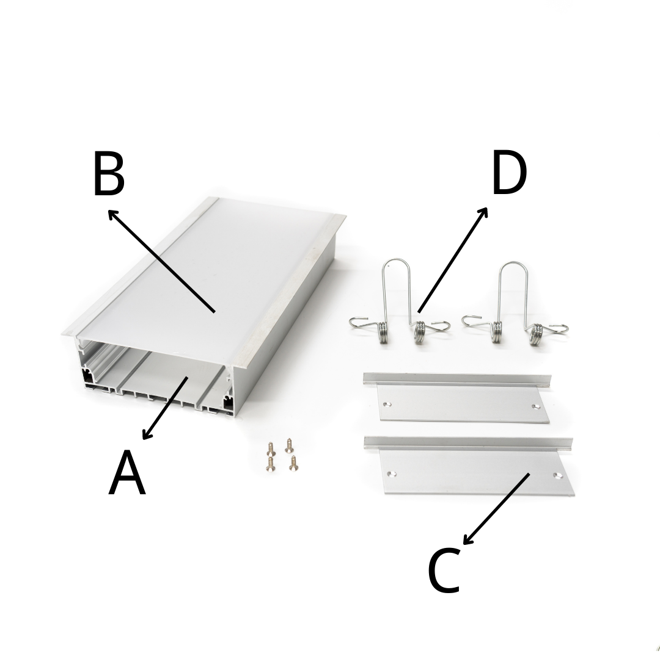 B
D
A
C