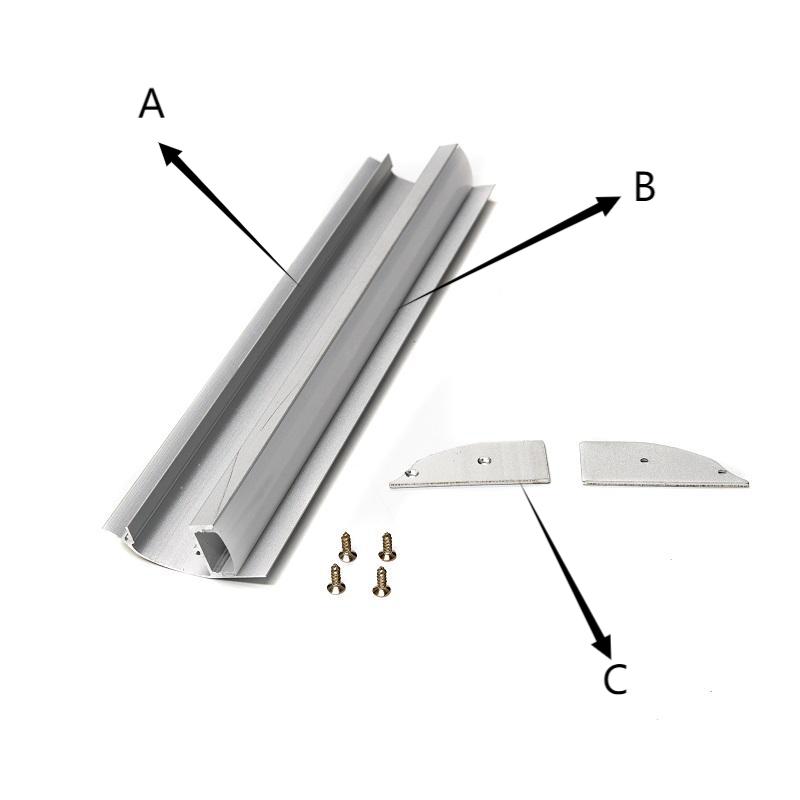 A
B
C