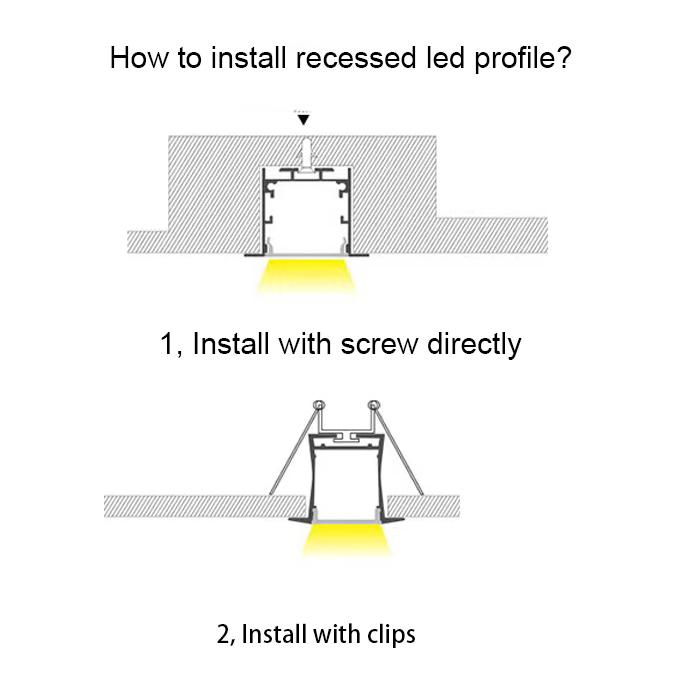 How to install recessed led profile?

1, Install with screw directly

2, Install with clips